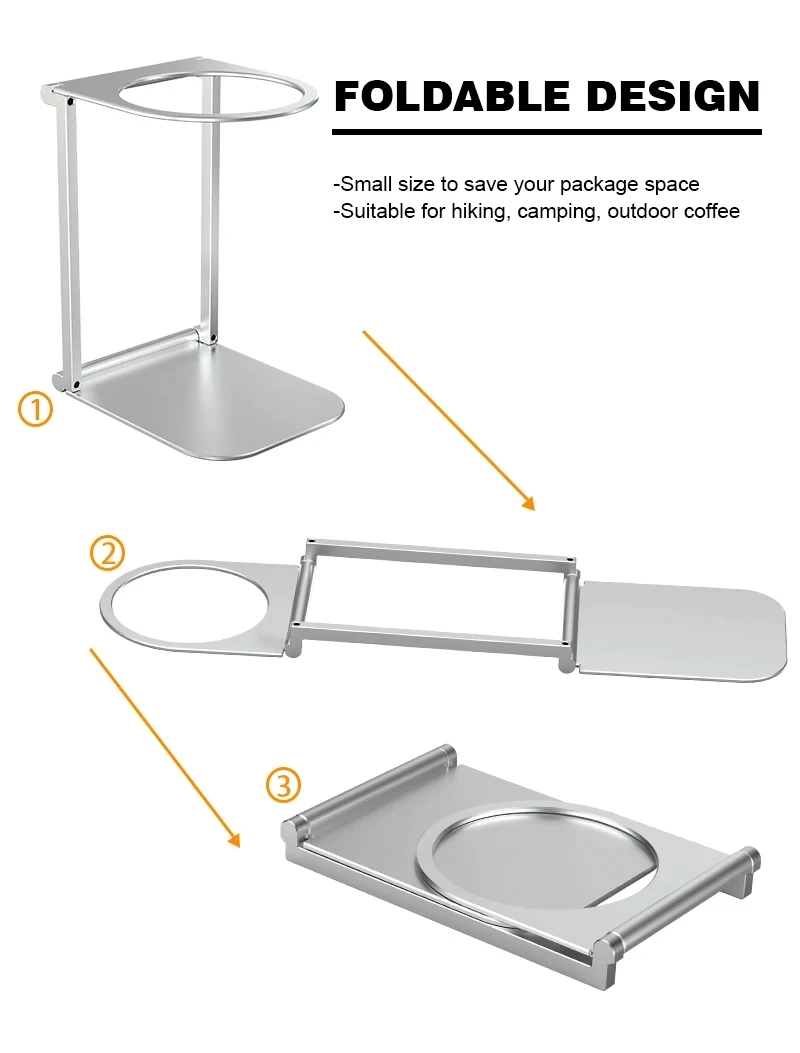 FOLDABLE DESIGN

-Small size to save your package space
-Suitable for hiking, camping, outdoor coffee

①

②

③