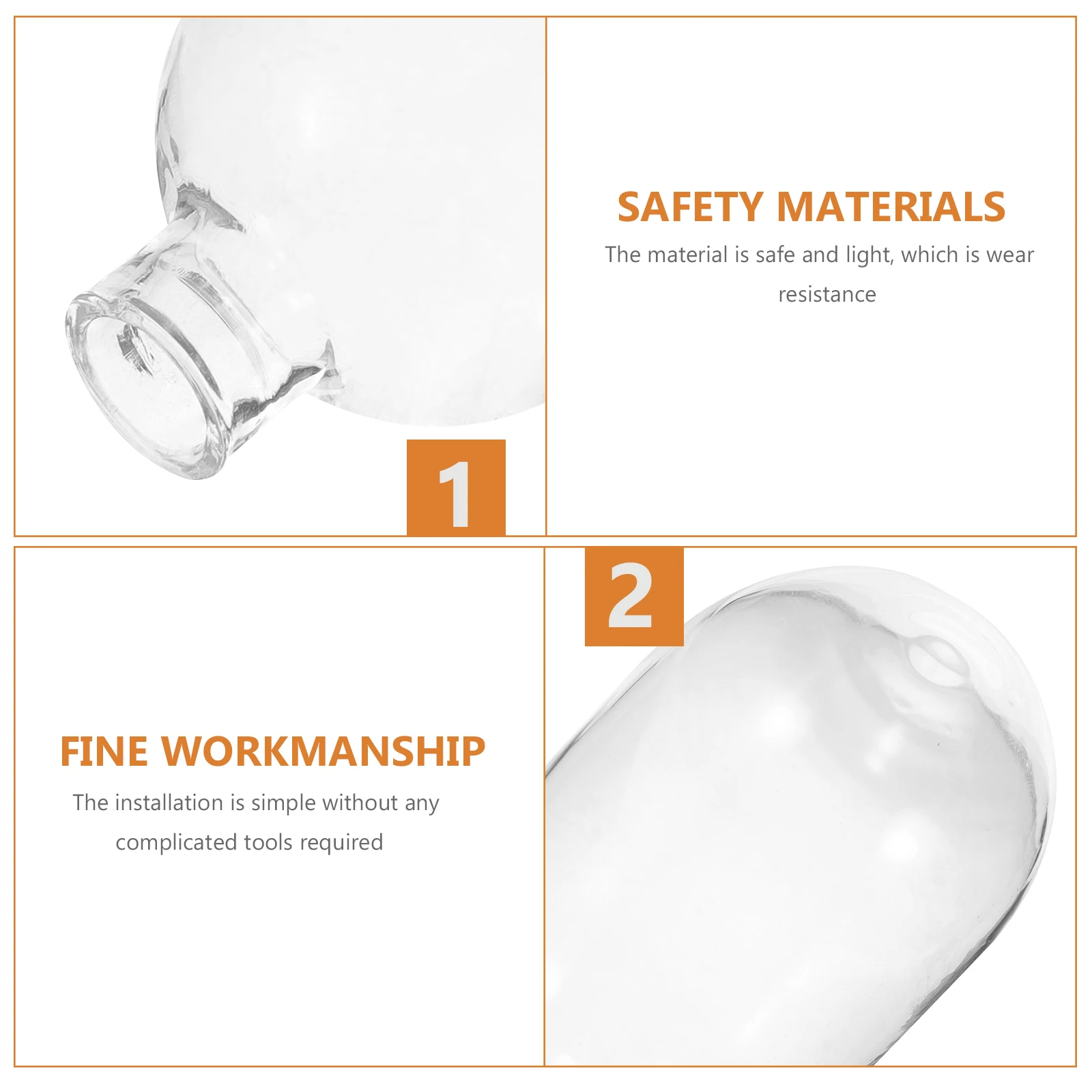 1

SAFETY MATERIALS

The material is safe and light, which is wear resistance

2

FINE WORKMANSHIP

The installation is simple without any complicated tools required