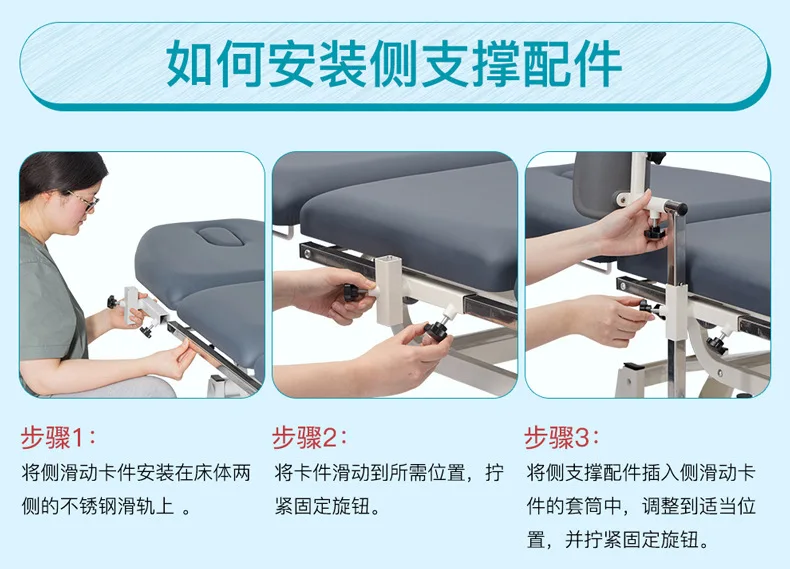 如何安装侧支撑配件

步骤1：
将侧滑动卡件安装在床体两侧的不锈钢滑轨上 。

步骤2：
将卡件滑动到所需位置，拧紧固定旋钮。

步骤3：
将侧支撑配件插入侧滑动卡件的套筒中，调整到适当位置，并拧紧固定旋钮。