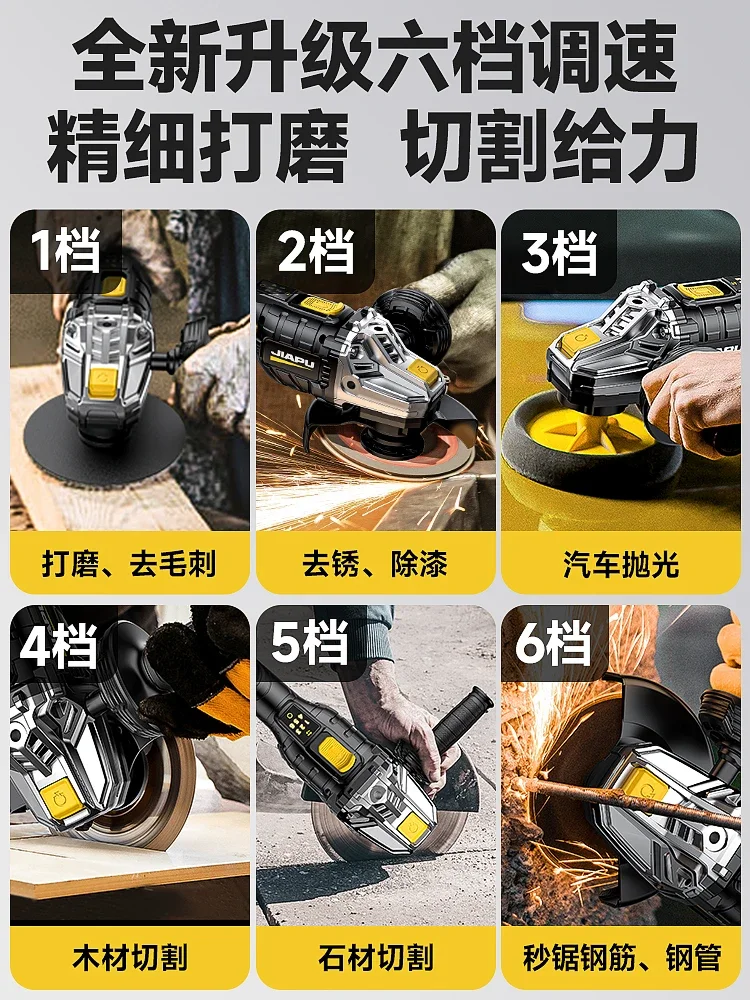 全新升级六档调速
精细打磨 切割给力

1档
打磨、去毛刺

2档
JIAPU
去锈、除漆

3档
汽车抛光

4档
木材切割

5档
石材切割

6档
秒锯钢筋、钢管