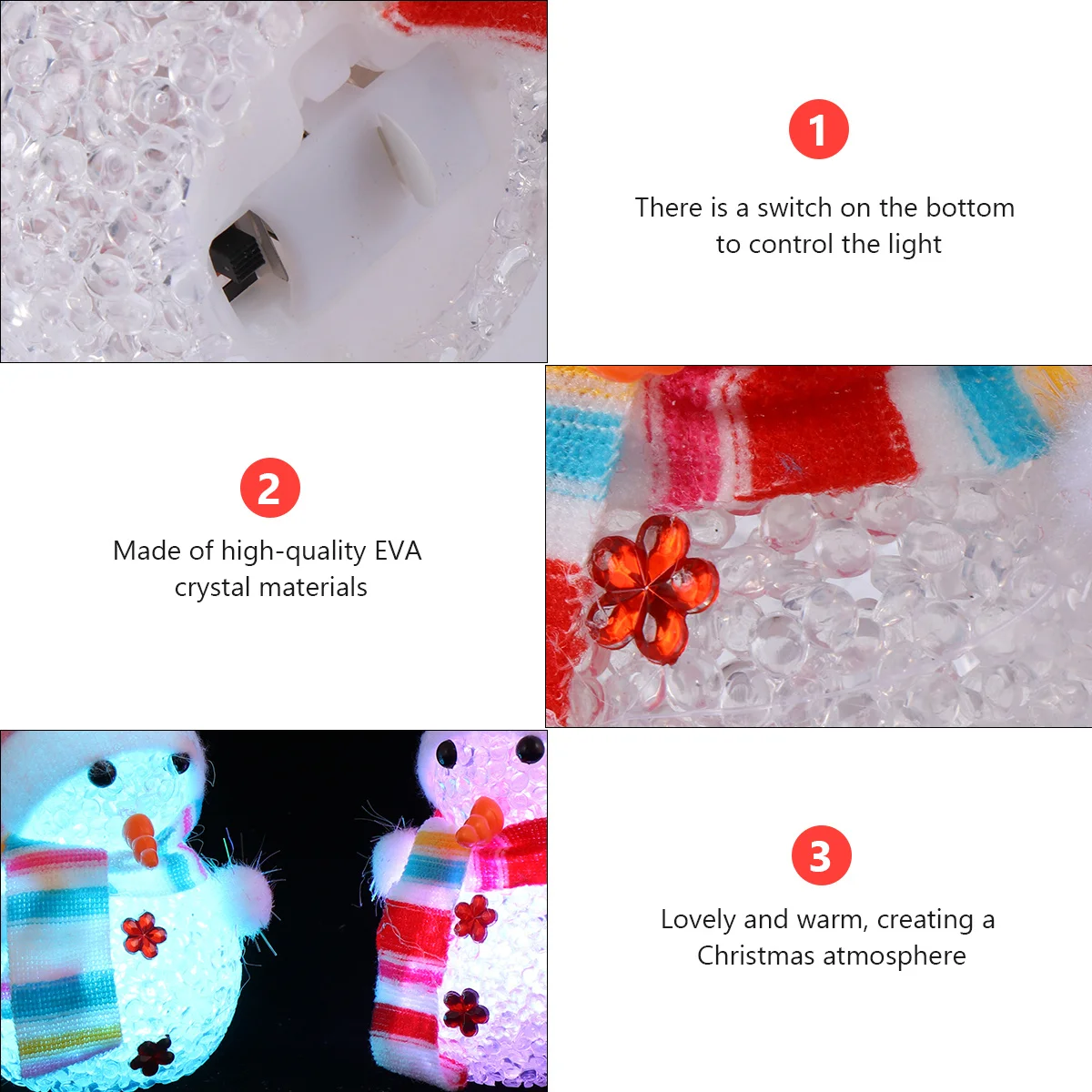 1

There is a switch on the bottom to control the light

2

Made of high-quality EVA crystal materials

3

Lovely and warm, creating a Christmas atmosphere