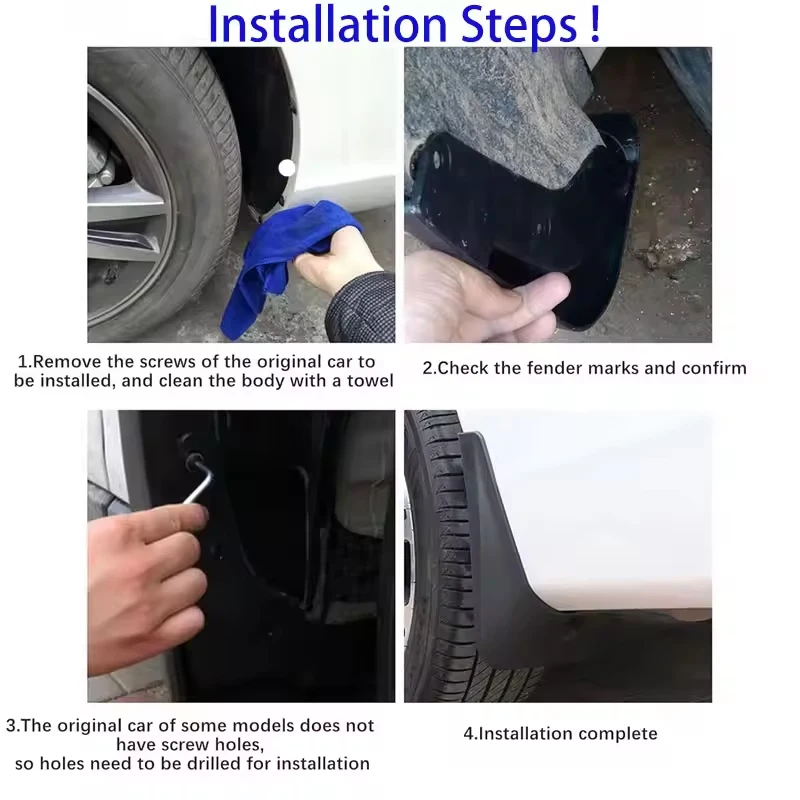 Installation Steps !

1.Remove the screws of the original car to be installed, and clean the body with a towel

2.Check the fender marks and confirm

3.The original car of some models does not have screw holes, so holes need to be drilled for installation

4.Installation complete