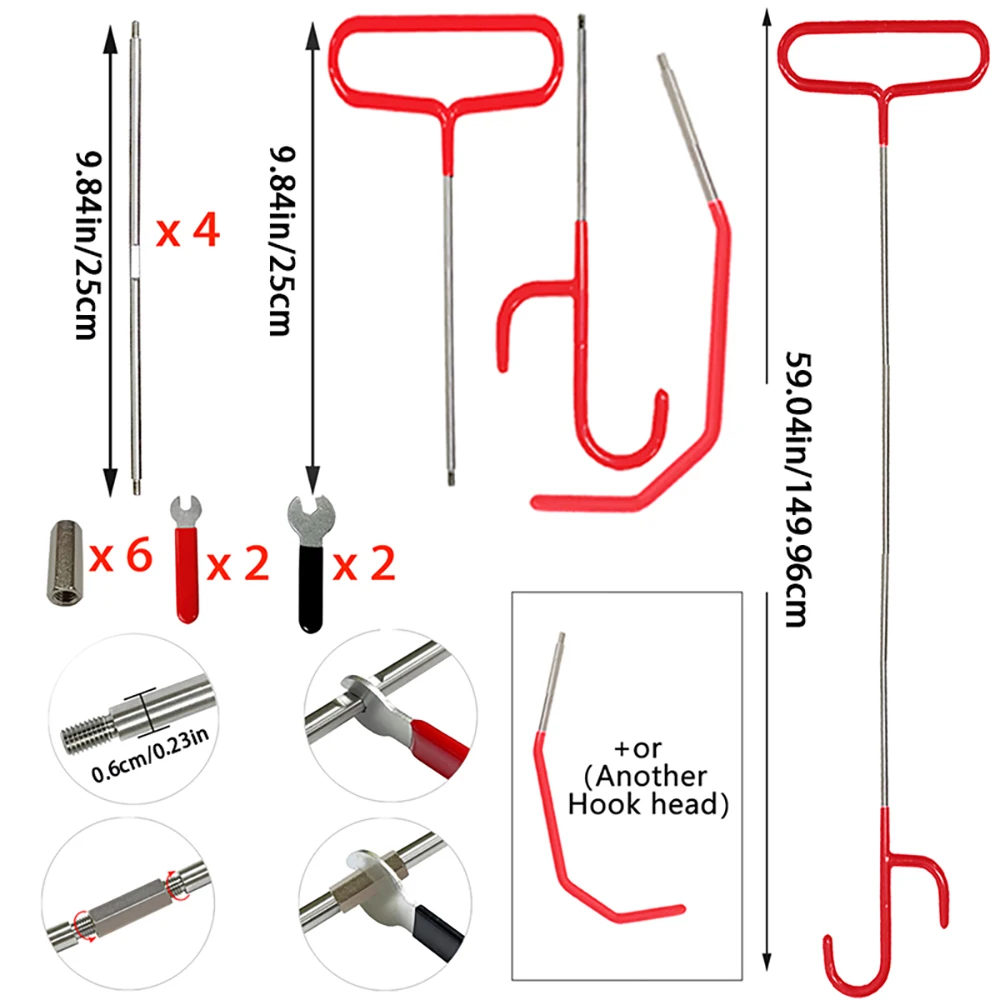 9.84in/25cm
x 4
9.84in/25cm
59.04in/149.96cm
x 6
x 2
x 2
0.6cm/0.23in
+or
(Another
Hook head)