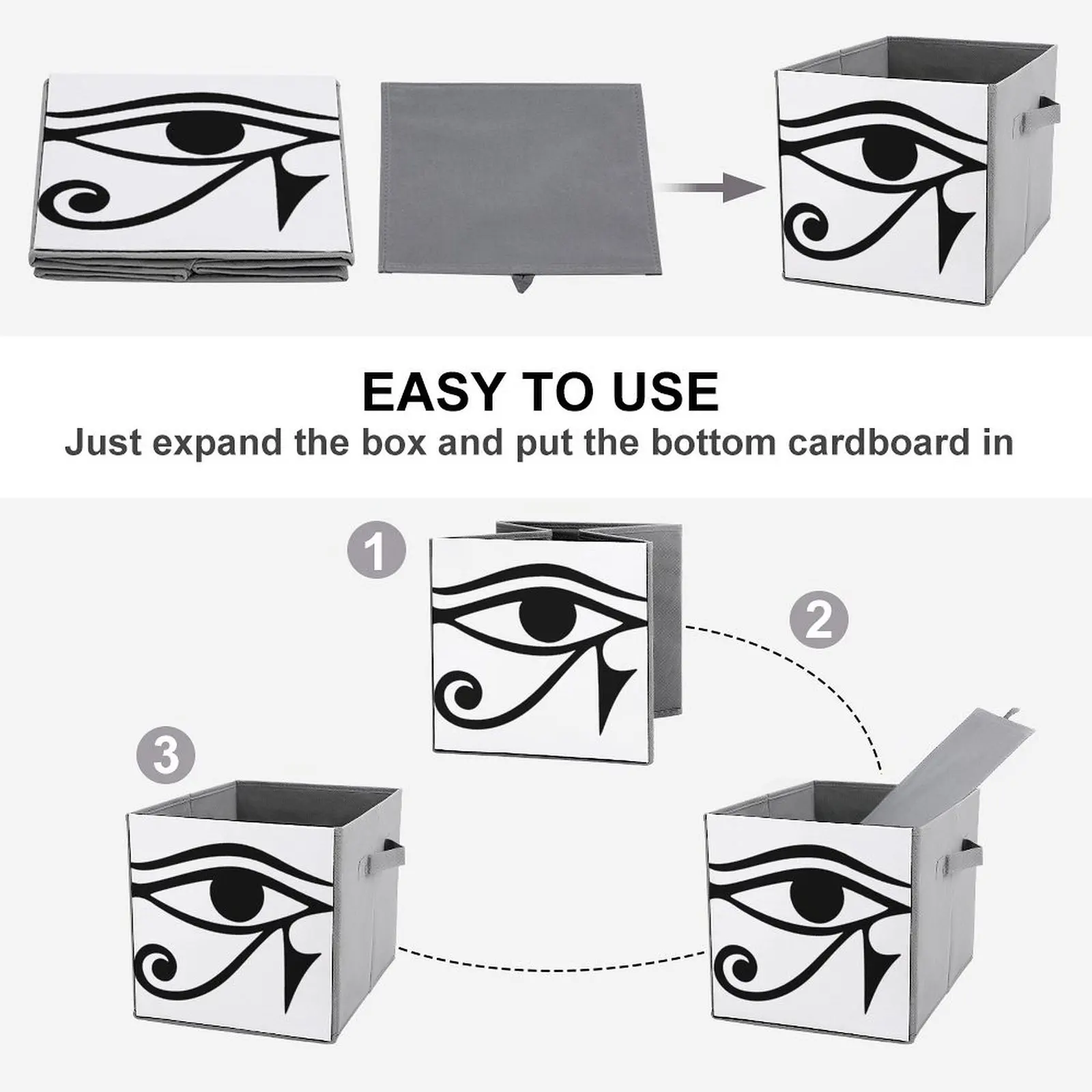 EASY TO USE
Just expand the box and put the bottom cardboard in

1

2

3