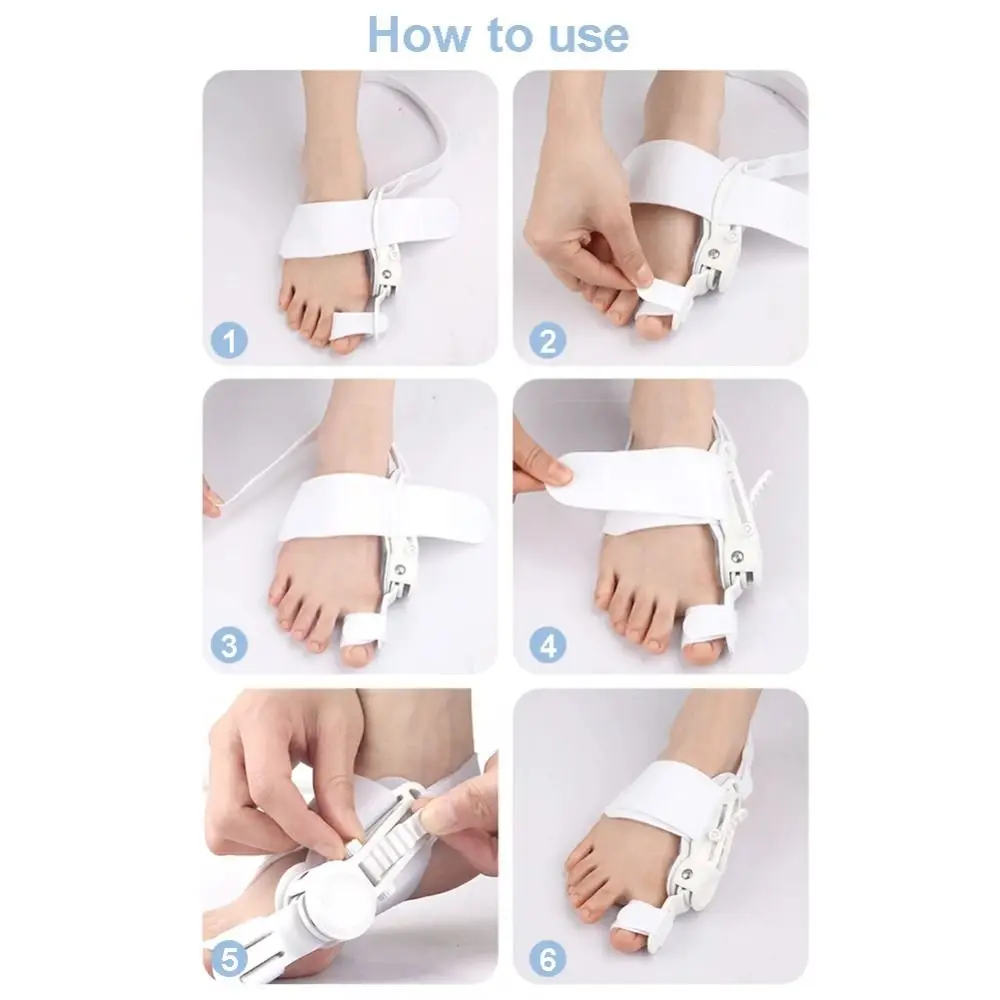 How to use

1

2

3

4

5

6