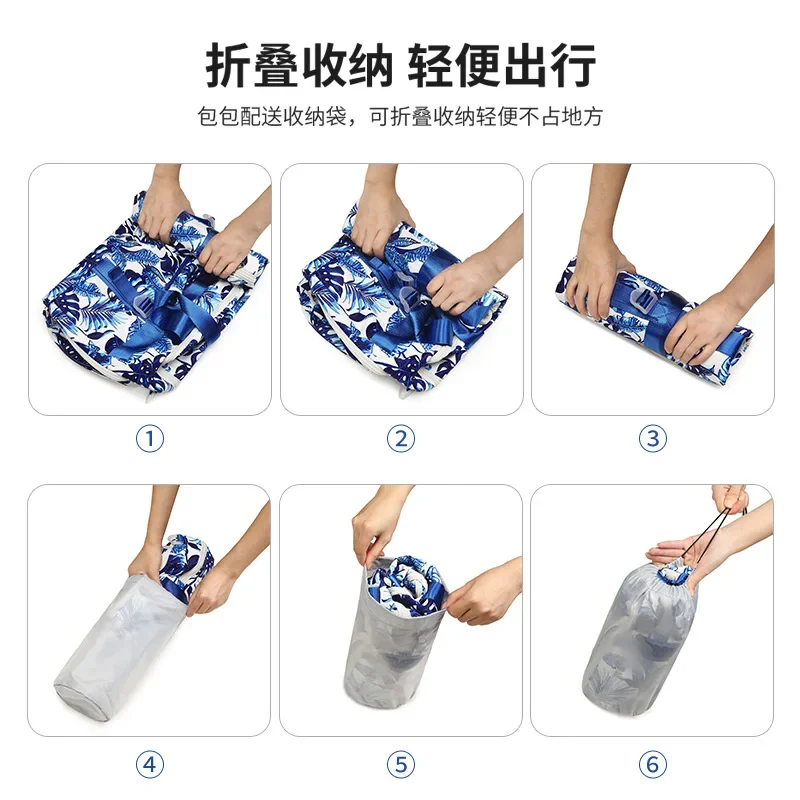 折叠收纳 轻便出行

包包配送收纳袋，可折叠收纳轻便不占地方

①

②

③

④

⑤

⑥