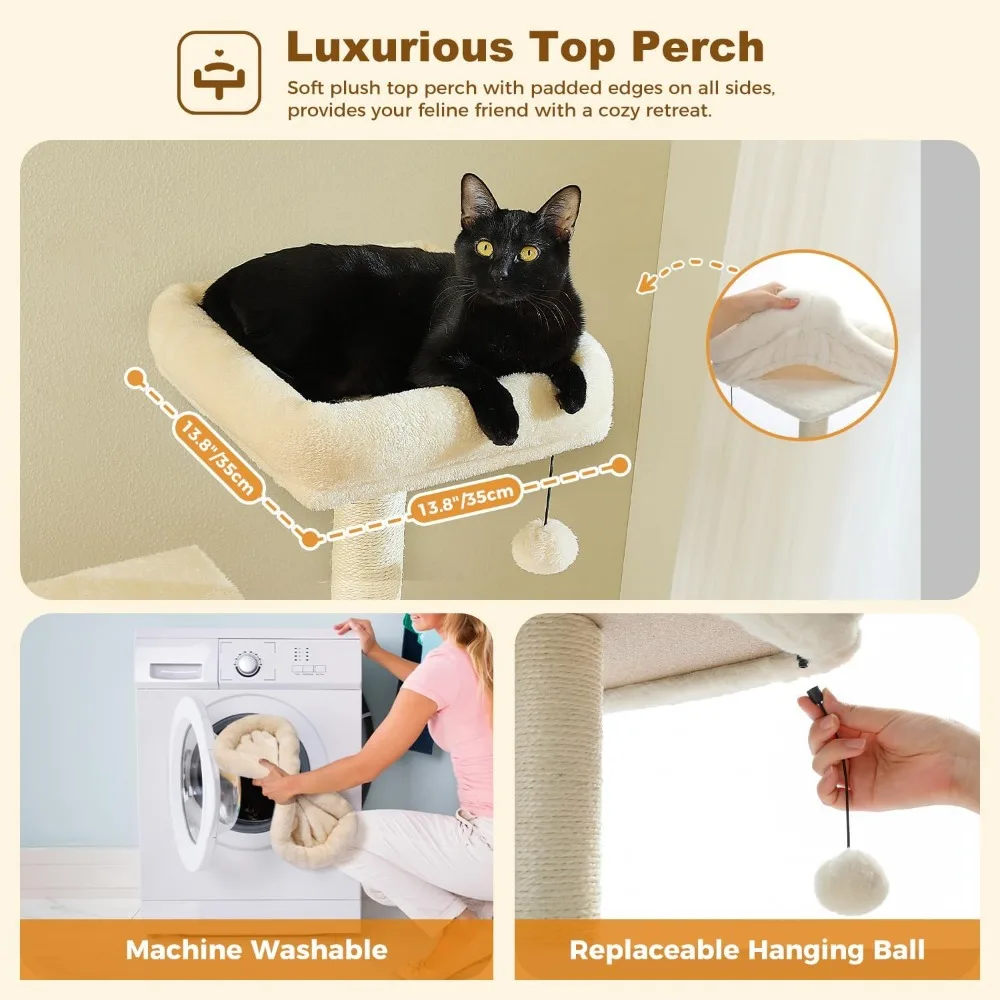 Luxurious Top Perch

Soft plush top perch with padded edges on all sides, provides your feline friend with a cozy retreat.

13.8"/35cm

13.8"/35cm

Machine Washable

Replaceable Hanging Ball