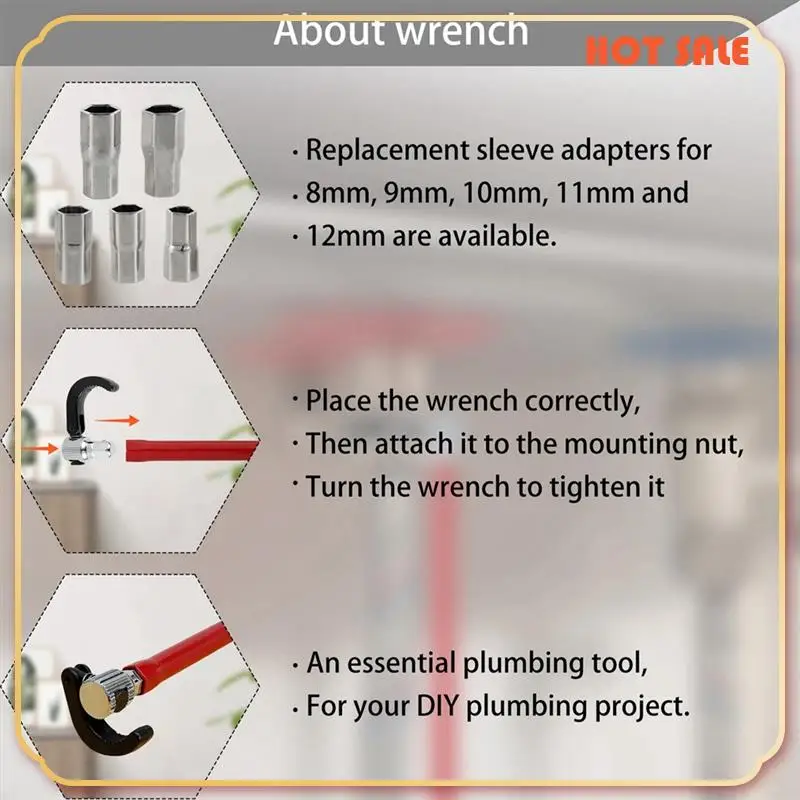 About wrench

HOT SALE

· Replacement sleeve adapters for
· 8mm, 9mm, 10mm, 11mm and
· 12mm are available.

· Place the wrench correctly,
· Then attach it to the mounting nut,
· Turn the wrench to tighten it

· An essential plumbing tool,
· For your DIY plumbing project.