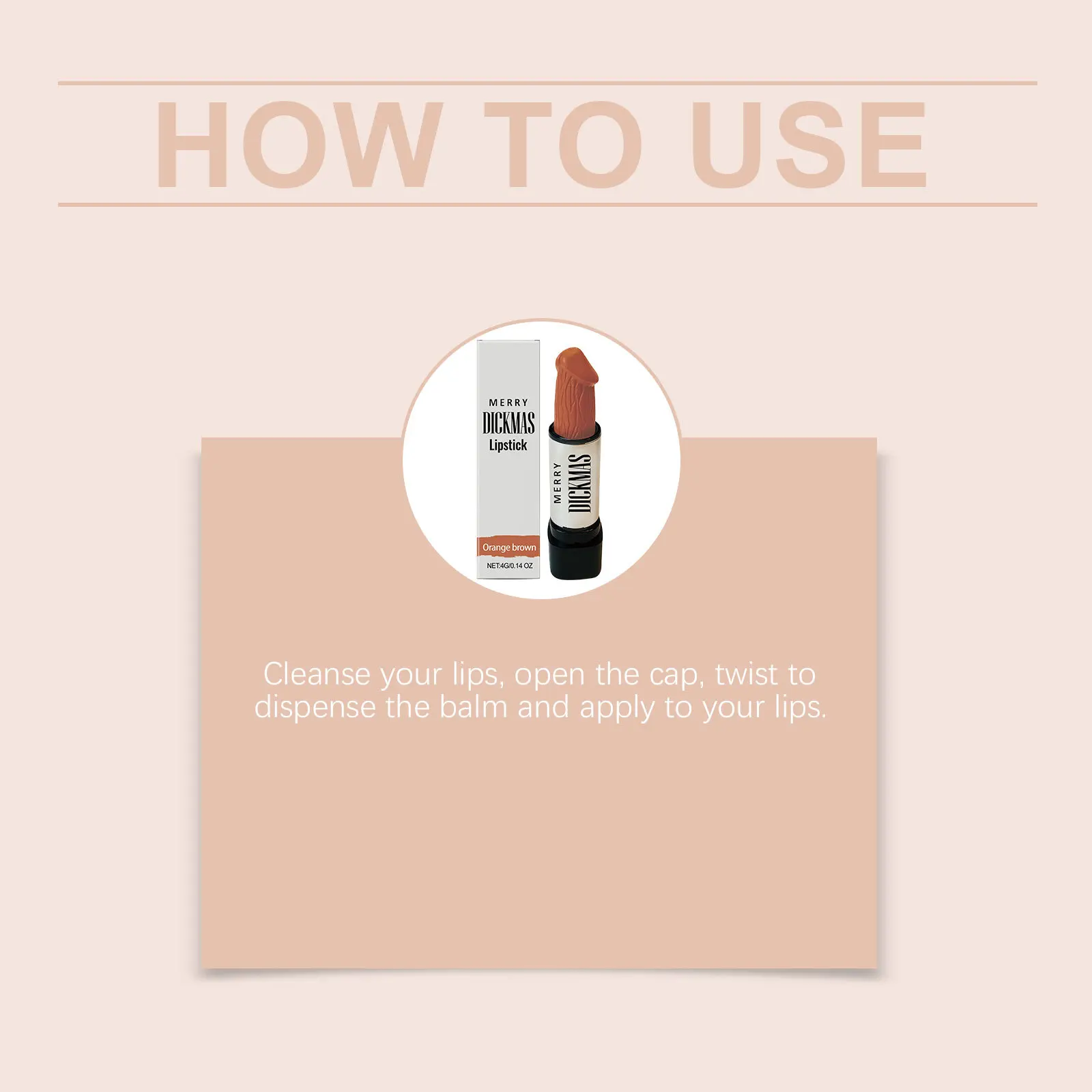 HOW TO USE

MERRY
DICKMAS
Lipstick

Orange brown
NET:4G/0.14 OZ

MERRY
DICKMAS

Cleanse your lips, open the cap, twist to dispense the balm and apply to your lips.