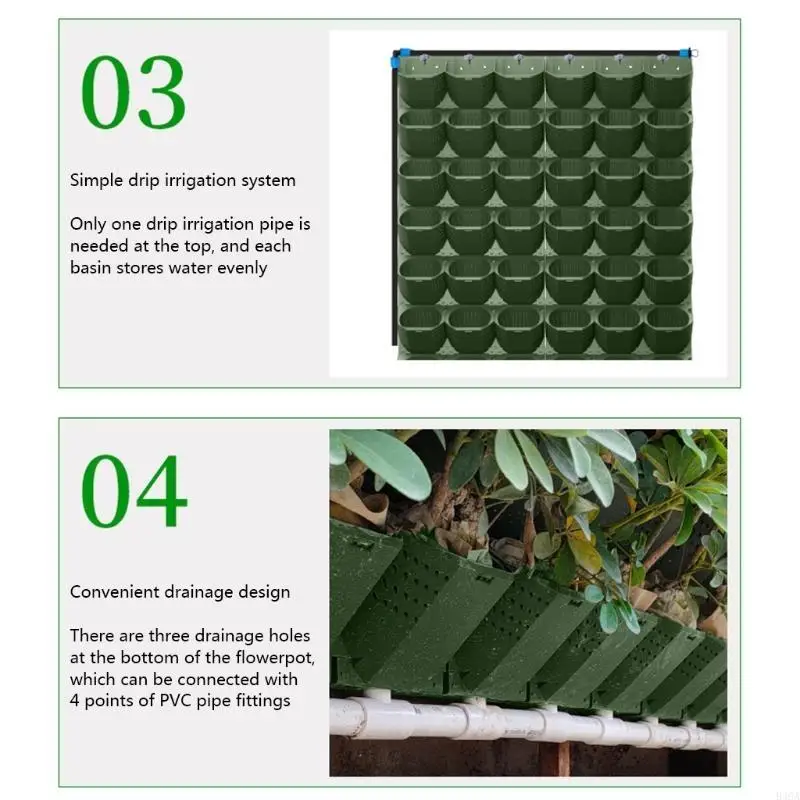 03

Simple drip irrigation system

Only one drip irrigation pipe is needed at the top, and each basin stores water evenly

04

Convenient drainage design

There are three drainage holes at the bottom of the flowerpot, which can be connected with 4 points of PVC pipe fittings