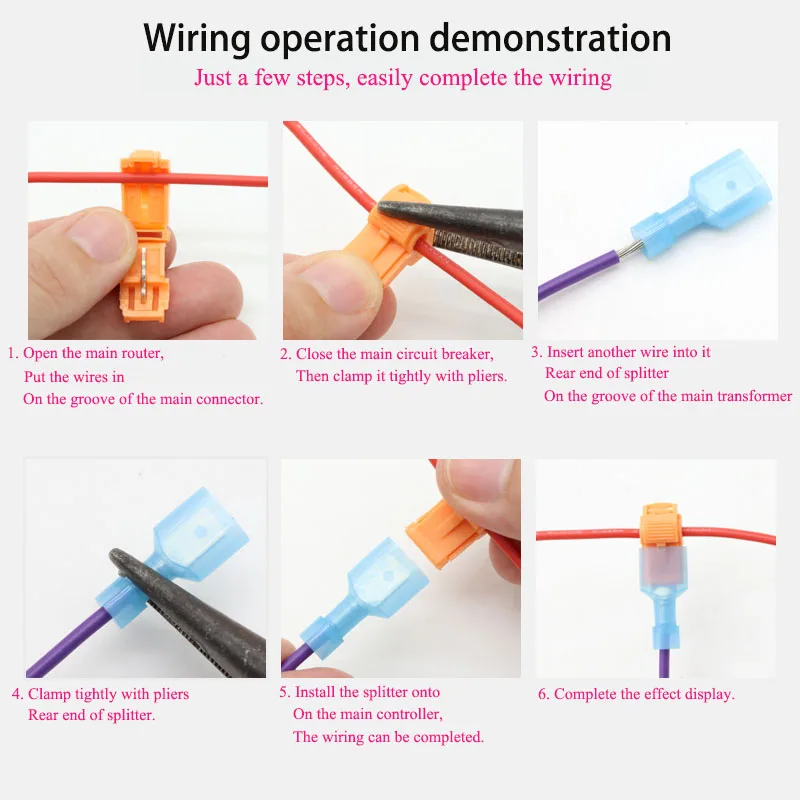 Wiring operation demonstration

Just a few steps, easily complete the wiring

1. Open the main router,
Put the wires in
On the groove of the main connector.

2. Close the main circuit breaker,
Then clamp it tightly with pliers.

3. Insert another wire into it
Rear end of splitter
On the groove of the main transformer

4. Clamp tightly with pliers
Rear end of splitter.

5. Install the splitter onto
On the main controller,
The wiring can be completed.

6. Complete the effect display.