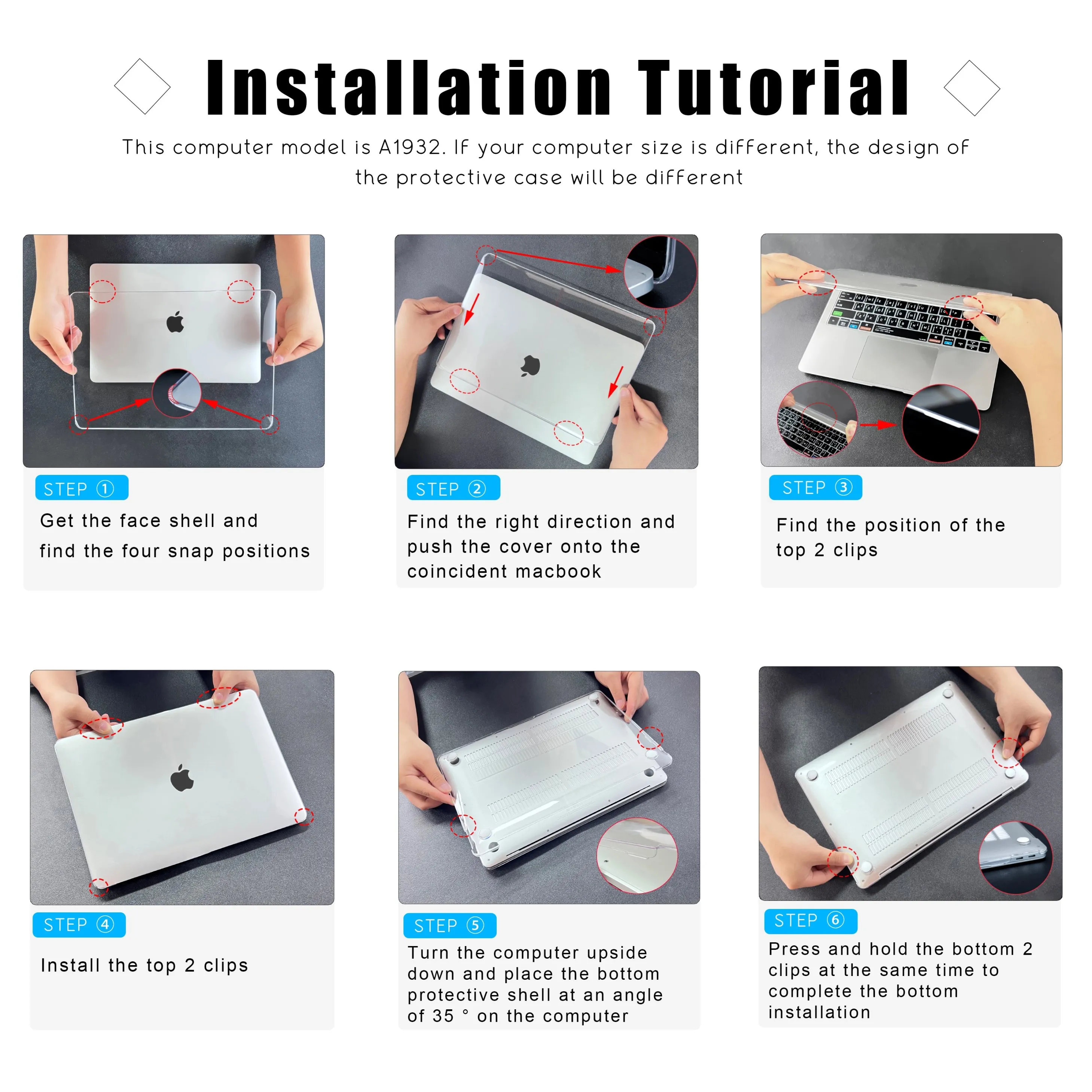 Installation Tutorial

This computer model is A1932. If your computer size is different, the design of the protective case will be different

STEP ①

Get the face shell and find the four snap positions

STEP ②

Find the right direction and push the cover onto the coincident macbook

STEP ③

Find the position of the top 2 clips

STEP ④

Install the top 2 clips

STEP ⑤

Turn the computer upside down and place the bottom protective shell at an angle of 35 ° on the computer

STEP ⑥

Press and hold the bottom 2 clips at the same time to complete the bottom installation