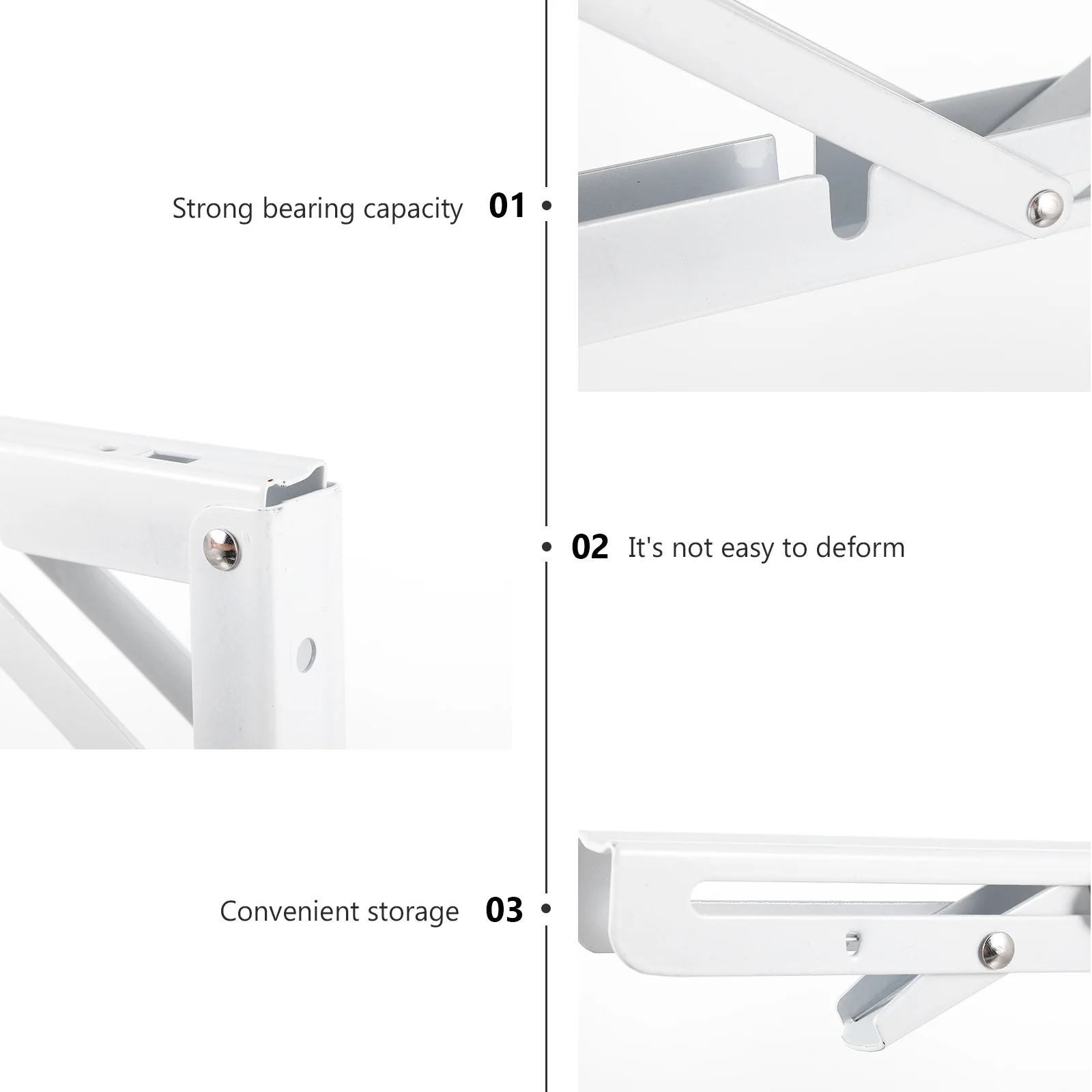 Strong bearing capacity 01

02 It's not easy to deform

Convenient storage 03