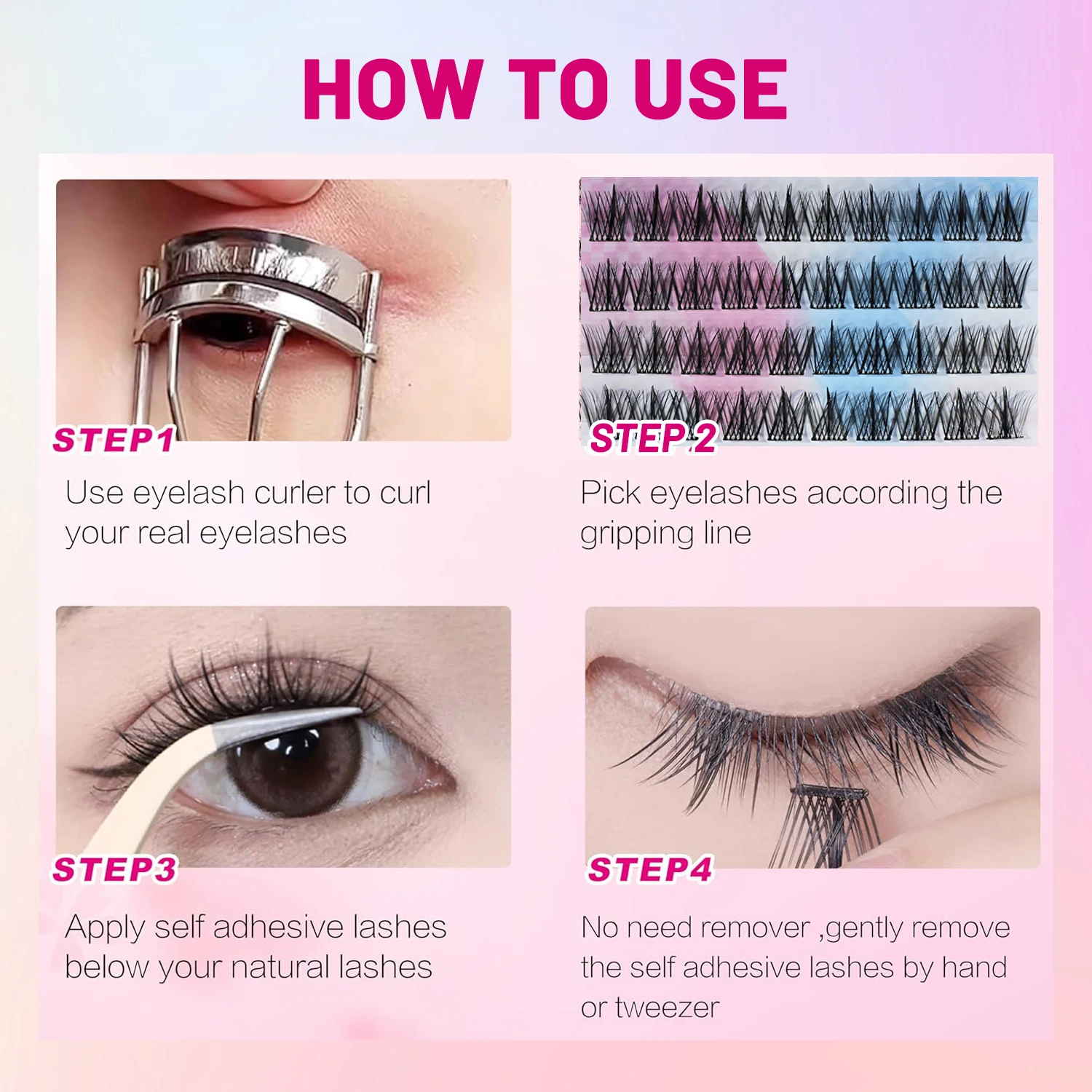 HOW TO USE

STEP1

Use eyelash curler to curl your real eyelashes

STEP 2

Pick eyelashes according the gripping line

STEP3

Apply self adhesive lashes below your natural lashes

STEP4

No need remover ,gently remove the self adhesive lashes by hand or tweezer