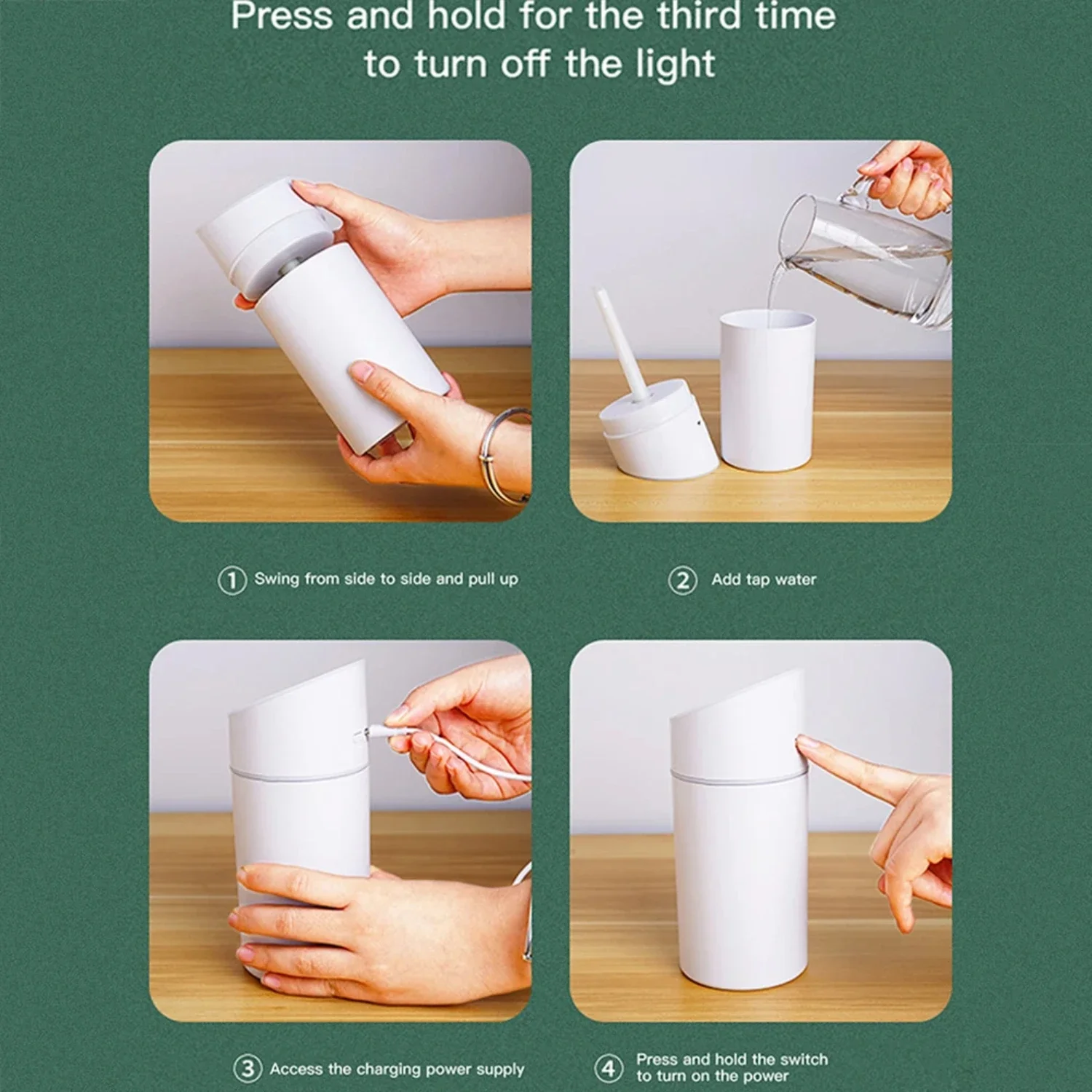 Press and hold for the third time to turn off the light

① Swing from side to side and pull up

② Add tap water

③ Access the charging power supply

④ Press and hold the switch to turn on the power