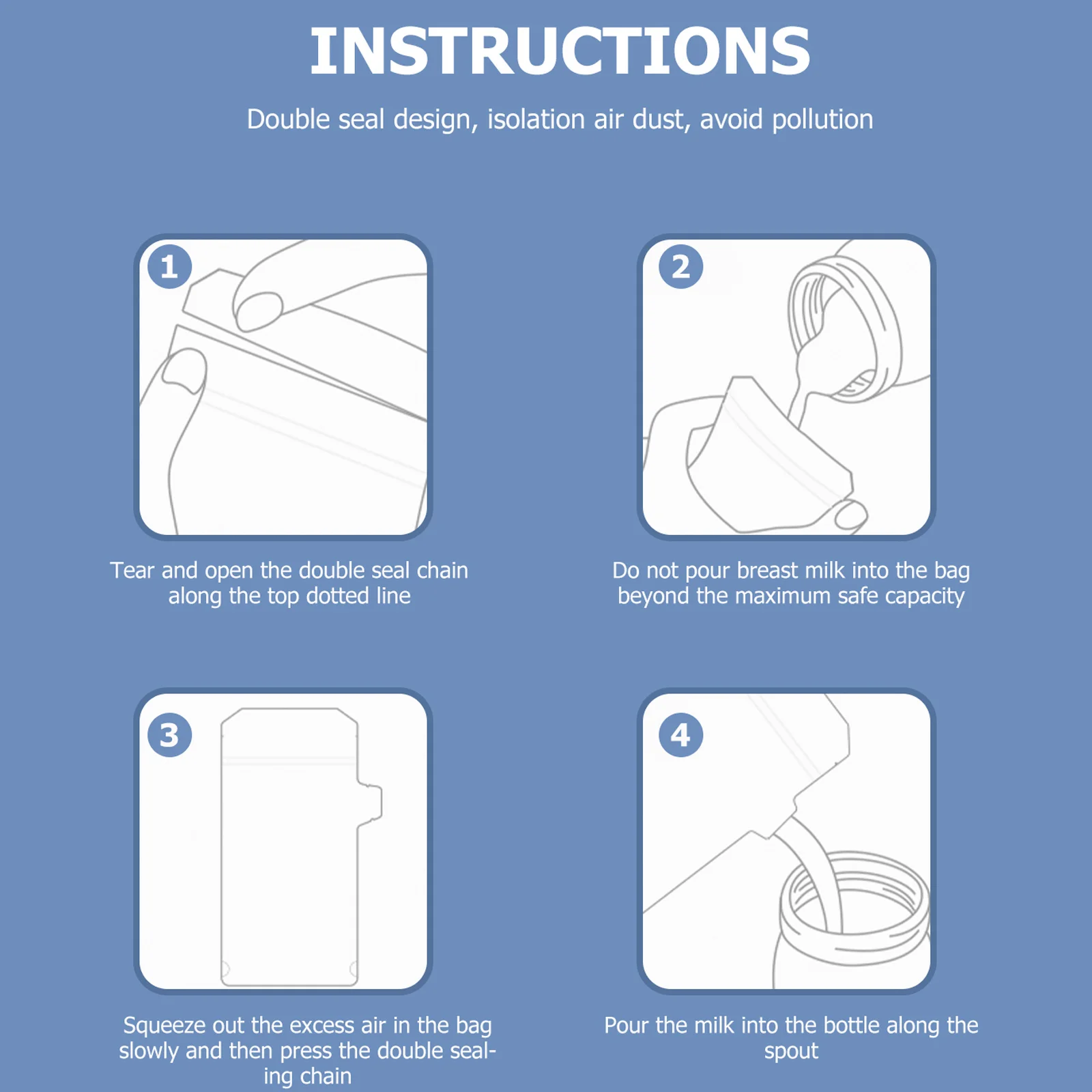 INSTRUCTIONS

Double seal design, isolation air dust, avoid pollution

1

Tear and open the double seal chain along the top dotted line

2

Do not pour breast milk into the bag beyond the maximum safe capacity

3

Squeeze out the excess air in the bag slowly and then press the double sealing chain

4

Pour the milk into the bottle along the spout