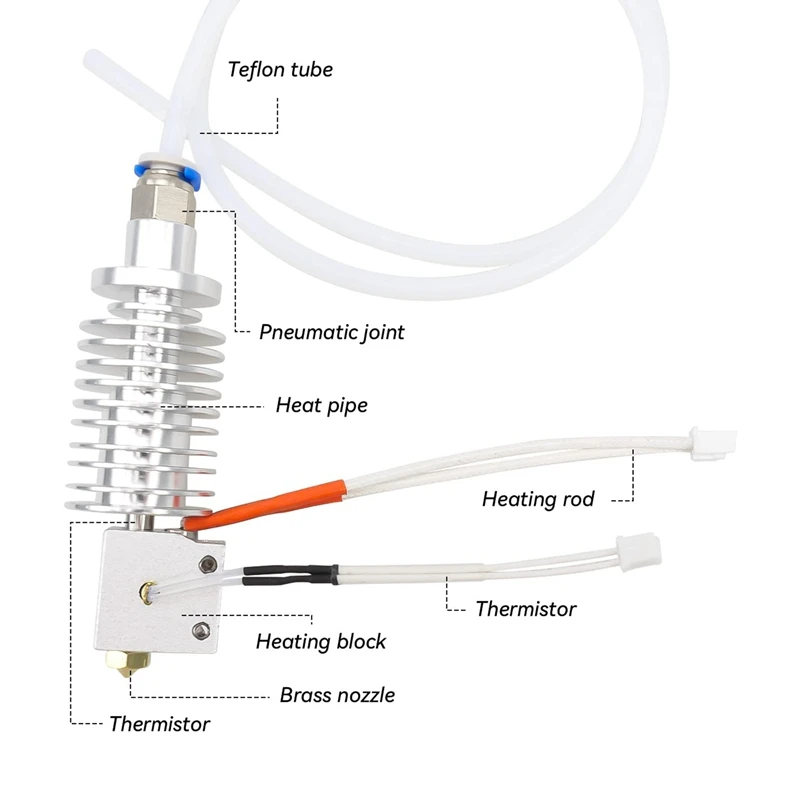 Teflon tube

Pneumatic joint

Heat pipe

Heating rod

Thermistor

Heating block

Brass nozzle

Thermistor