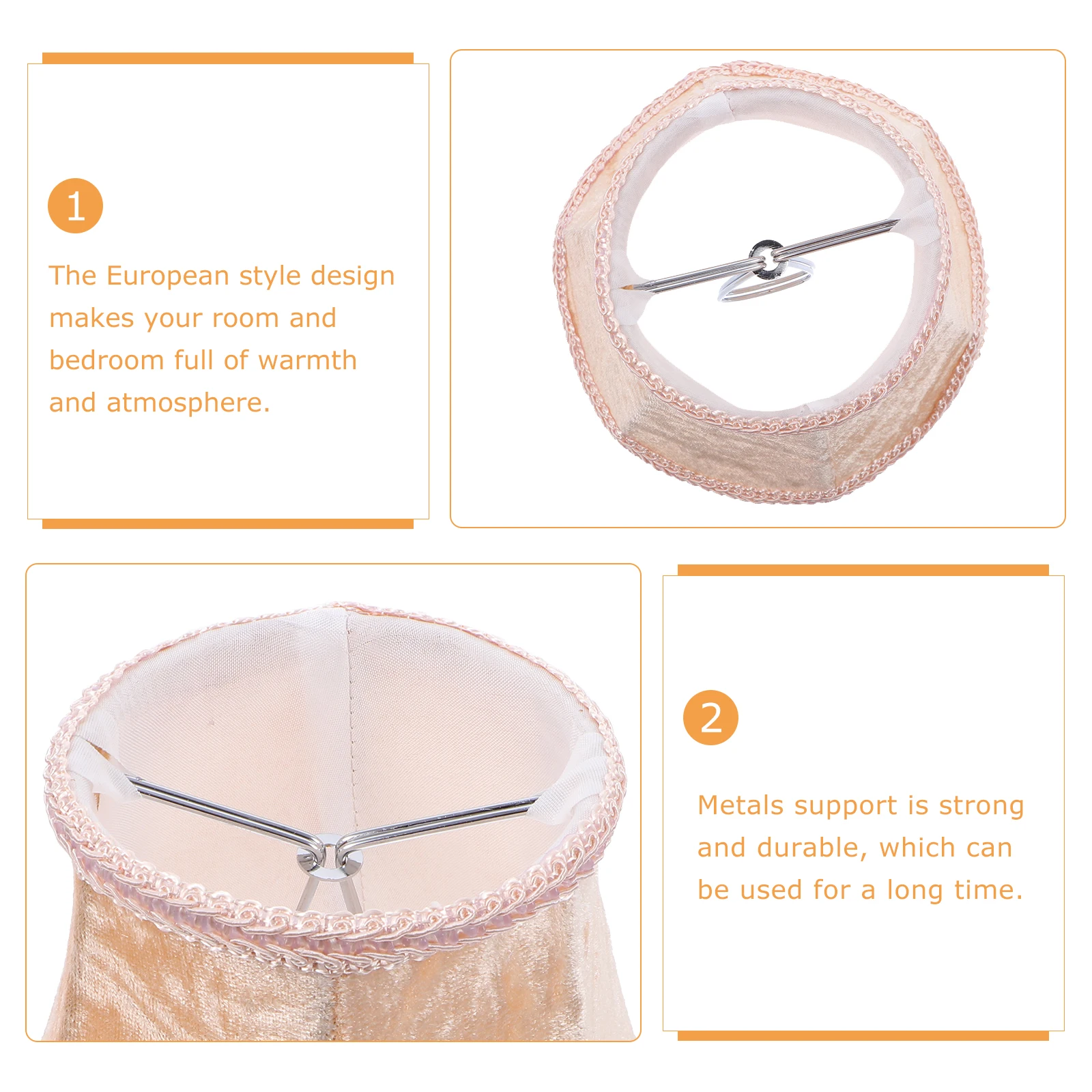 1

The European style design makes your room and bedroom full of warmth and atmosphere.

2

Metals support is strong and durable, which can be used for a long time.