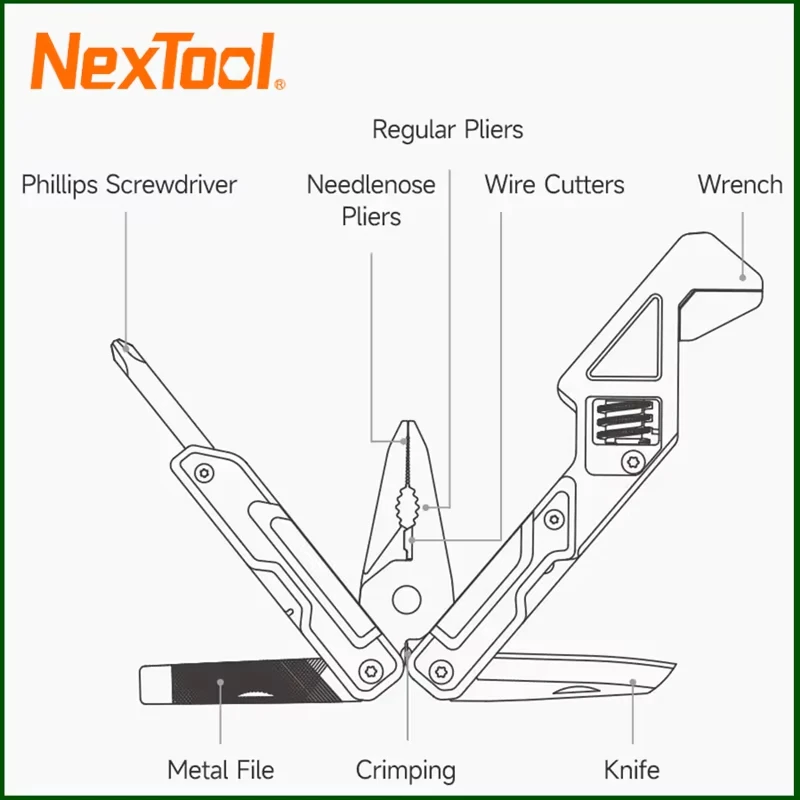 NexTool®

Regular Pliers

Phillips Screwdriver

Needlenose Pliers

Wire Cutters

Wrench

Metal File

Crimping

Knife