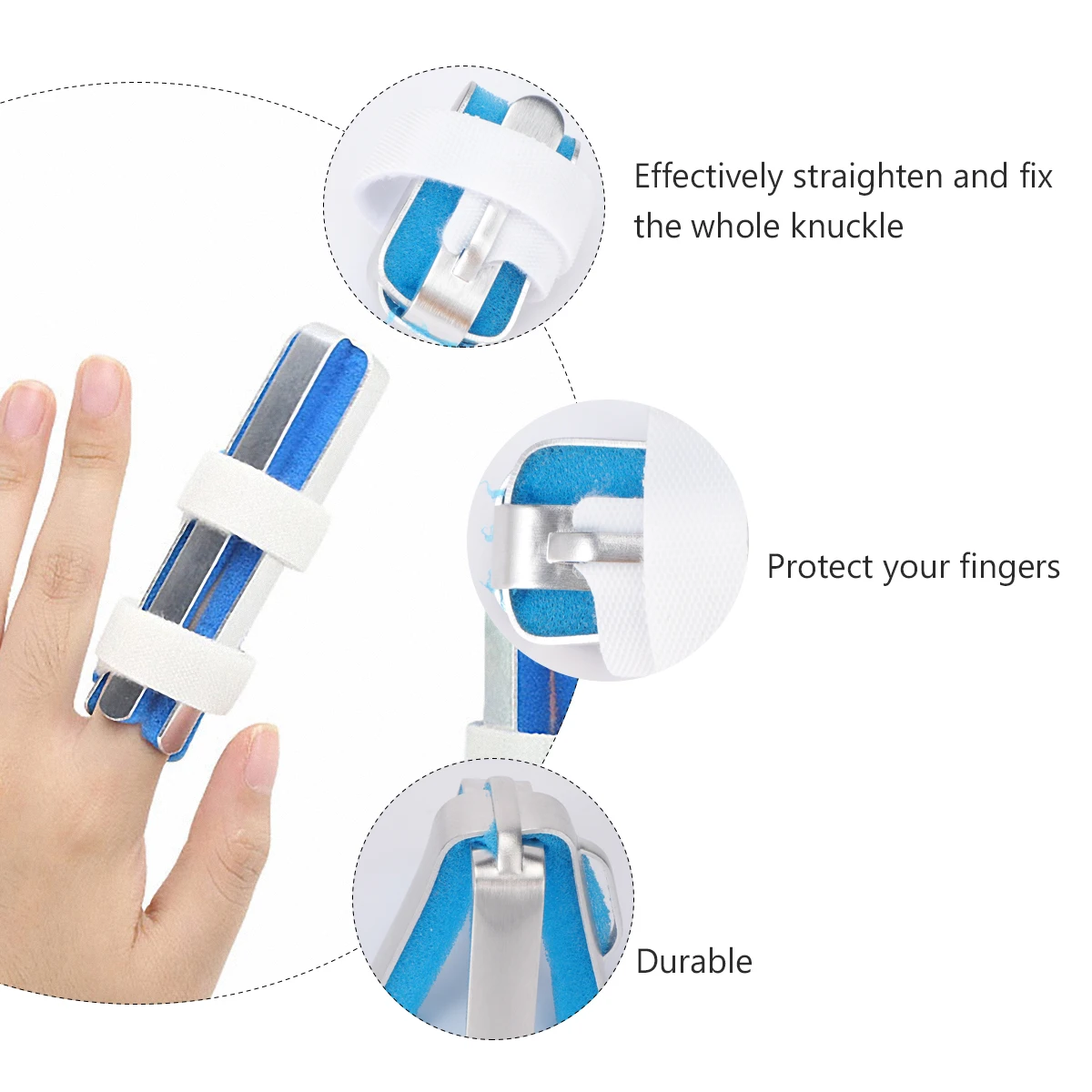 Effectively straighten and fix the whole knuckle

Protect your fingers

Durable