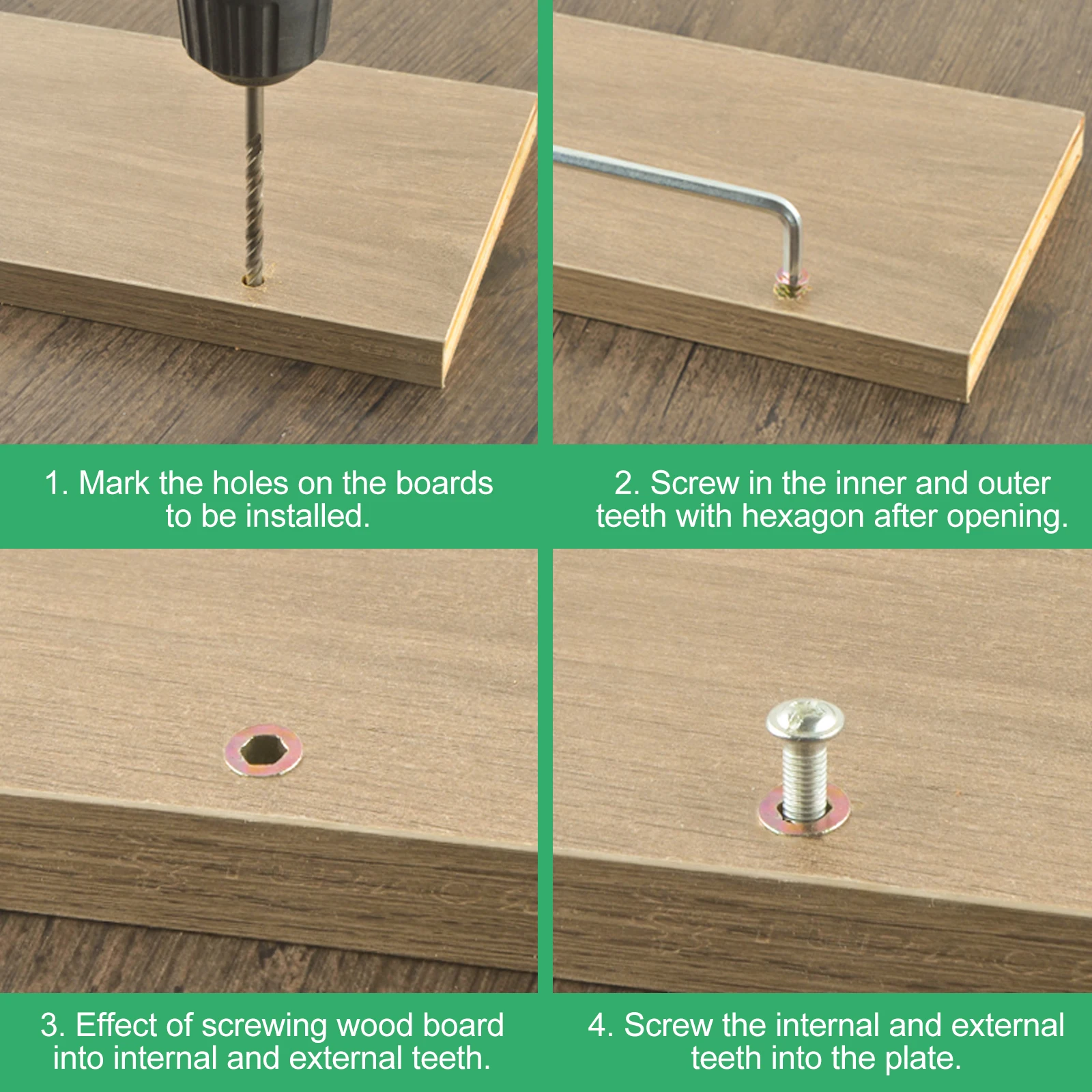 1. Mark the holes on the boards to be installed.

2. Screw in the inner and outer teeth with hexagon after opening.

3. Effect of screwing wood board into internal and external teeth.

4. Screw the internal and external teeth into the plate.