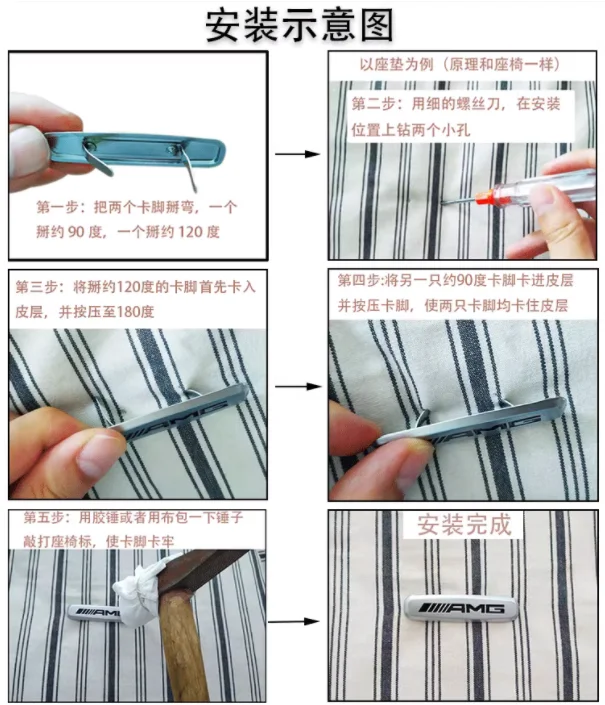 安装示意图

第一步：把两个卡脚掰弯，一个掰约 90 度，一个掰约 120 度

以座垫为例（原理和座椅一样）

第二步：用细的螺丝刀，在安装位置上钻两个小孔

第三步：将掰约120度的卡脚首先卡入皮层，并按压至180度

AMG

第四步:将另一只约90度卡脚卡进皮层并按压卡脚，使两只卡脚均卡住皮层

AMG

第五步：用胶锤或者用布包一下锤子敲打座椅标，使卡脚卡牢

AMG

安装完成

AMG