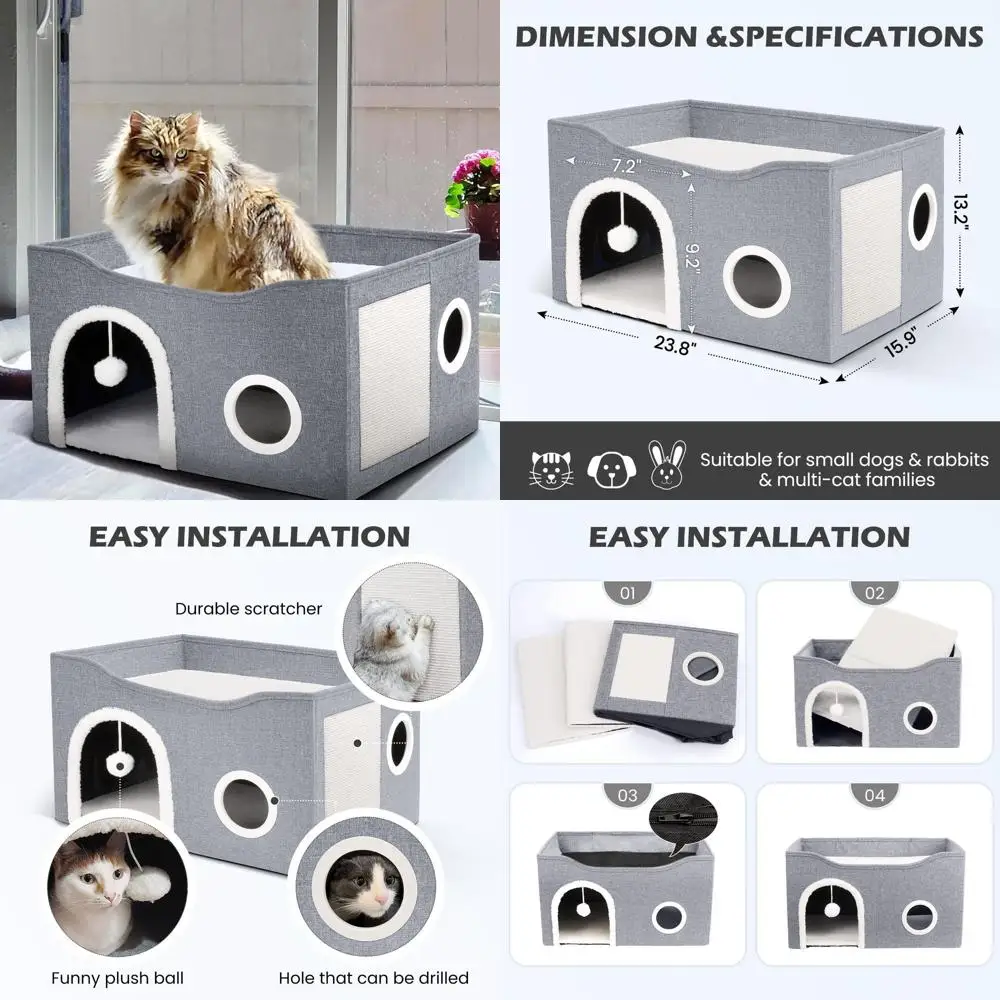 DIMENSION &SPECIFICATIONS

7.2"

9.2"

13.2"

23.8"

15.9"

Suitable for small dogs & rabbits & multi-cat families

EASY INSTALLATION

Durable scratcher

Funny plush ball

Hole that can be drilled

EASY INSTALLATION

01

02

03

04