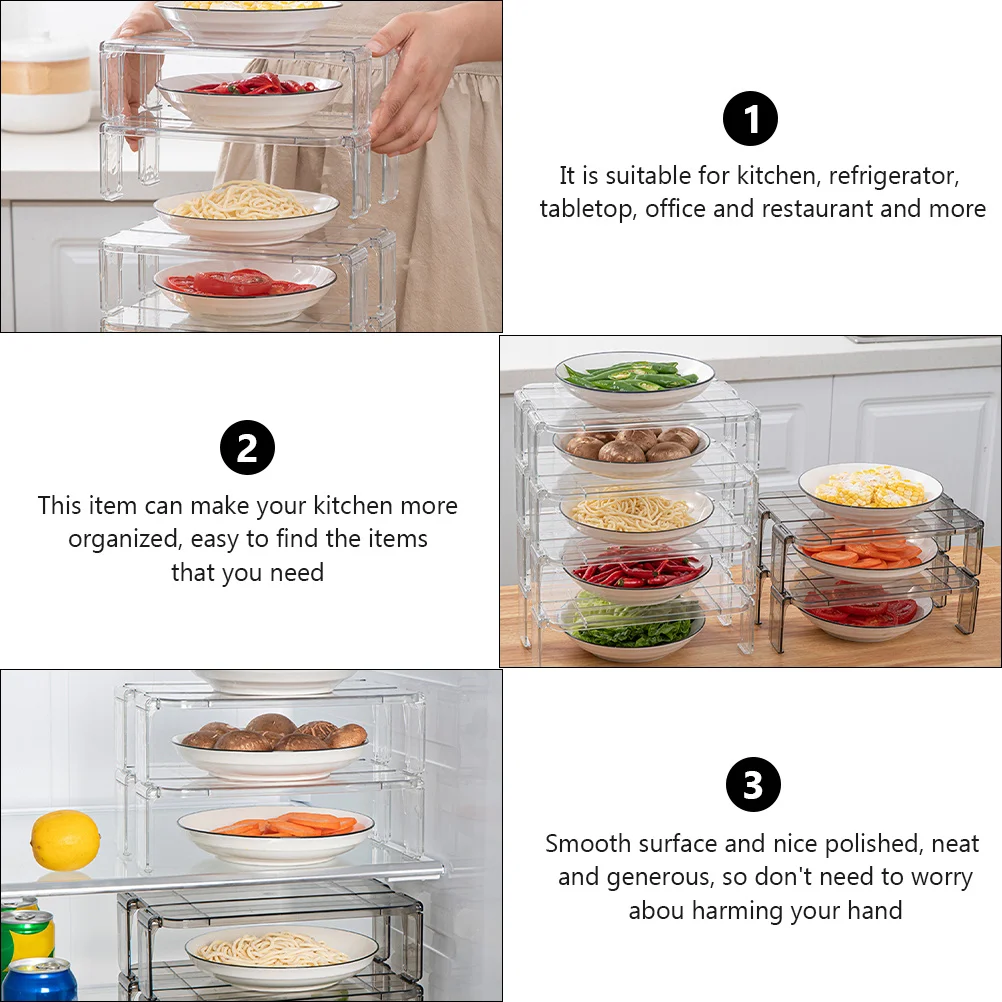 1

It is suitable for kitchen, refrigerator, tabletop, office and restaurant and more

2

This item can make your kitchen more organized, easy to find the items that you need

3

Smooth surface and nice polished, neat and generous, so don't need to worry abou harming your hand