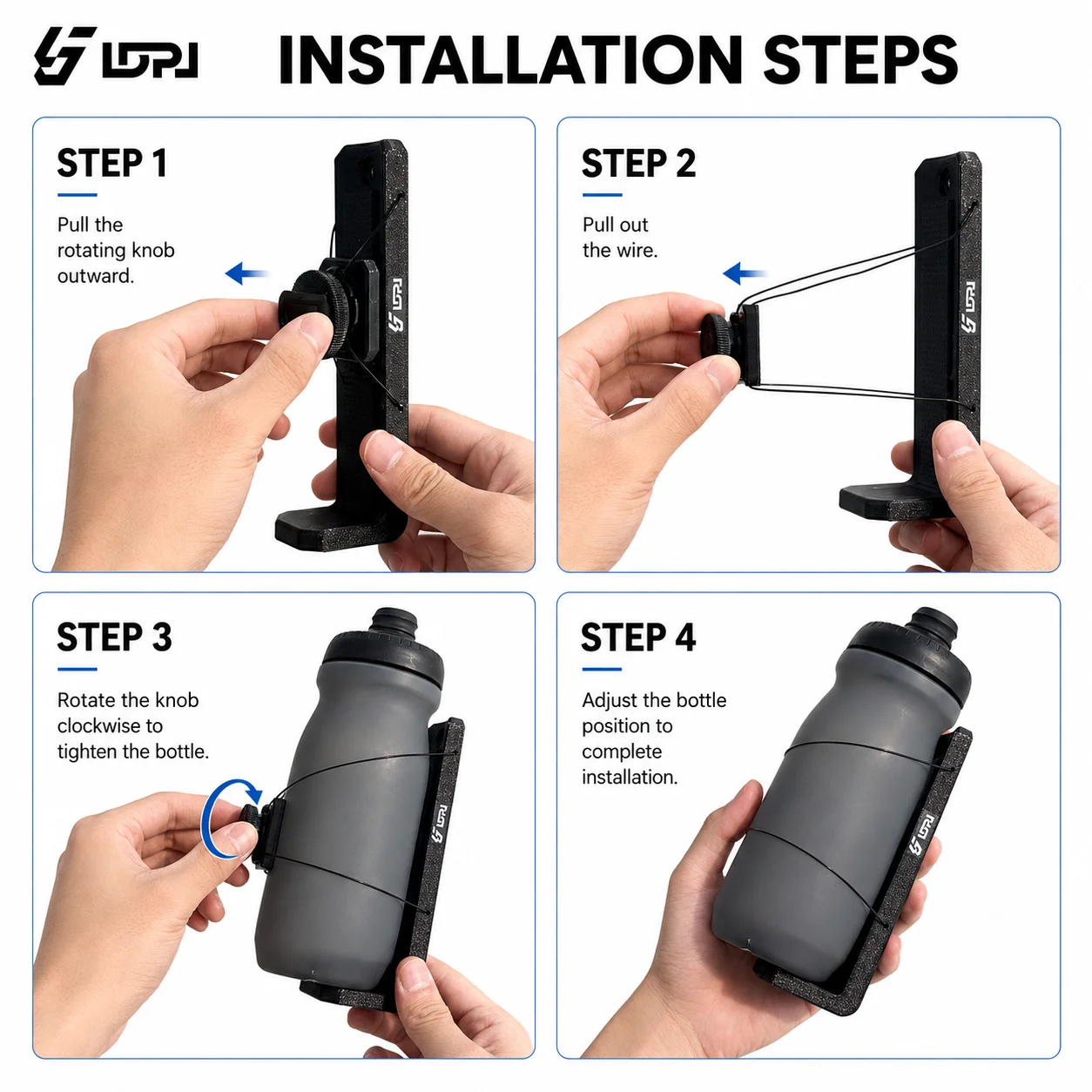 INSTALLATION STEPS

STEP 1

Pull the rotating knob outward.

STEP 2

Pull out the wire.

STEP 3

Rotate the knob clockwise to tighten the bottle.

STEP 4

Adjust the bottle position to complete installation.