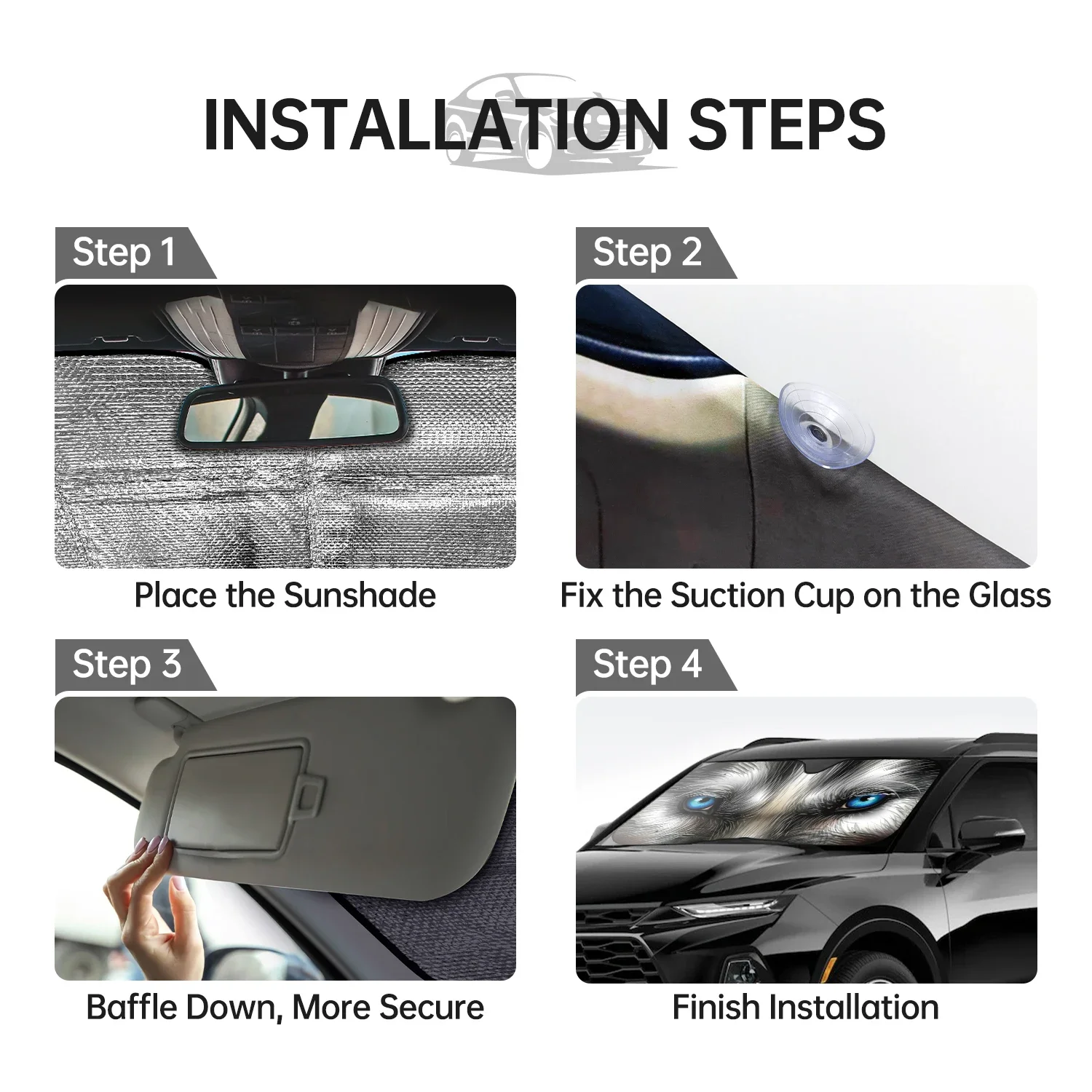 INSTALLATION STEPS

Step 1

Place the Sunshade

Step 2

Fix the Suction Cup on the Glass

Step 3

Baffle Down, More Secure

Step 4

Finish Installation