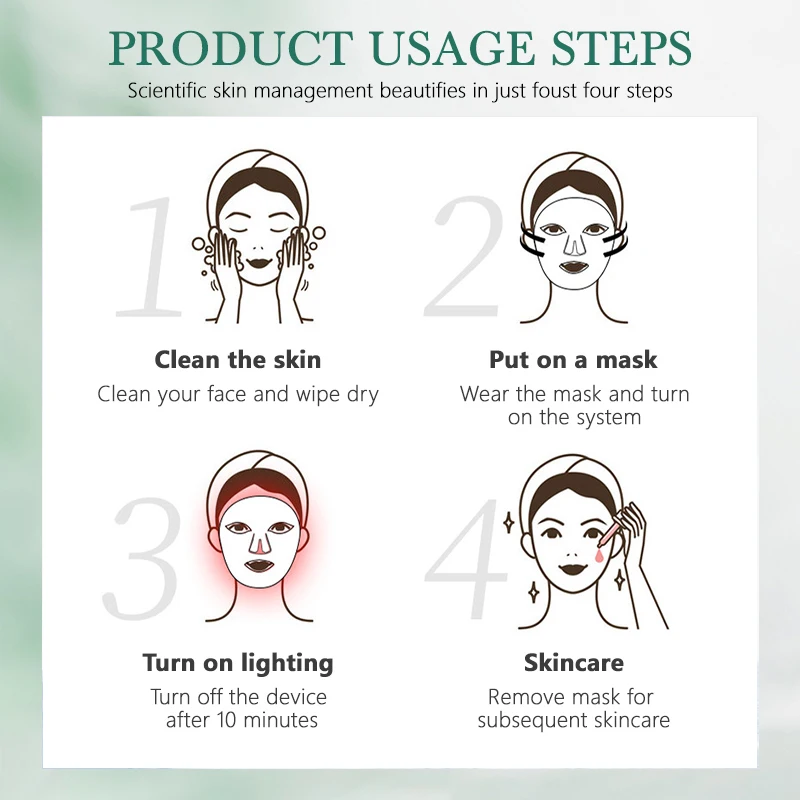 PRODUCT USAGE STEPS

Scientific skin management beautifies in just foust four steps

1

Clean the skin

Clean your face and wipe dry

2

Put on a mask

Wear the mask and turn on the system

3

Turn on lighting

Turn off the device after 10 minutes

4

Skincare

Remove mask for subsequent skincare