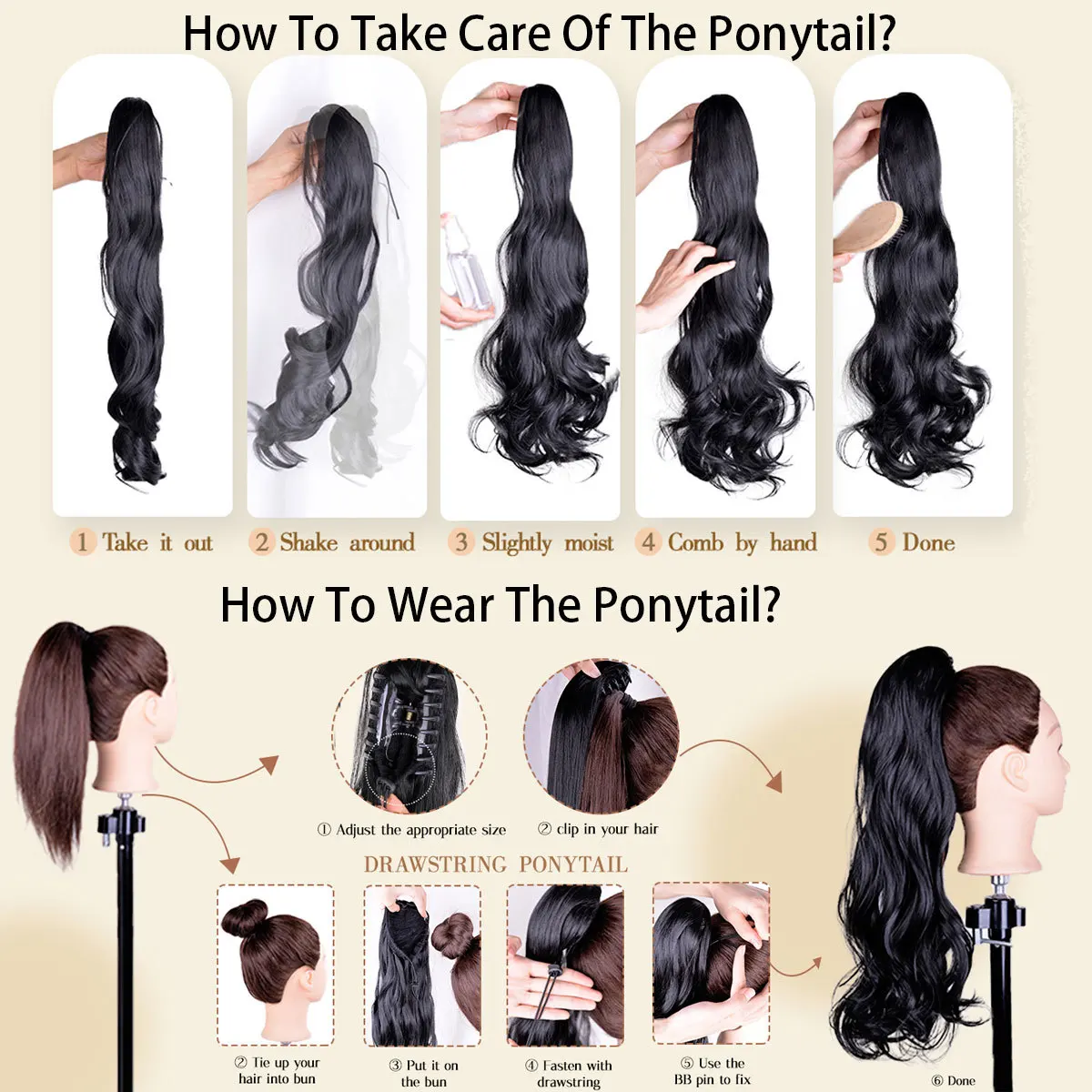 How To Take Care Of The Ponytail?

1 Take it out
2 Shake around
3 Slightly moist
4 Comb by hand
5 Done

How To Wear The Ponytail?

① Adjust the appropriate size
② clip in your hair

DRAWSTRING PONYTAIL

② Tie up your hair into bun
③ Put it on the bun
④ Fasten with drawstring
⑤ Use the BB pin to fix
⑥ Done