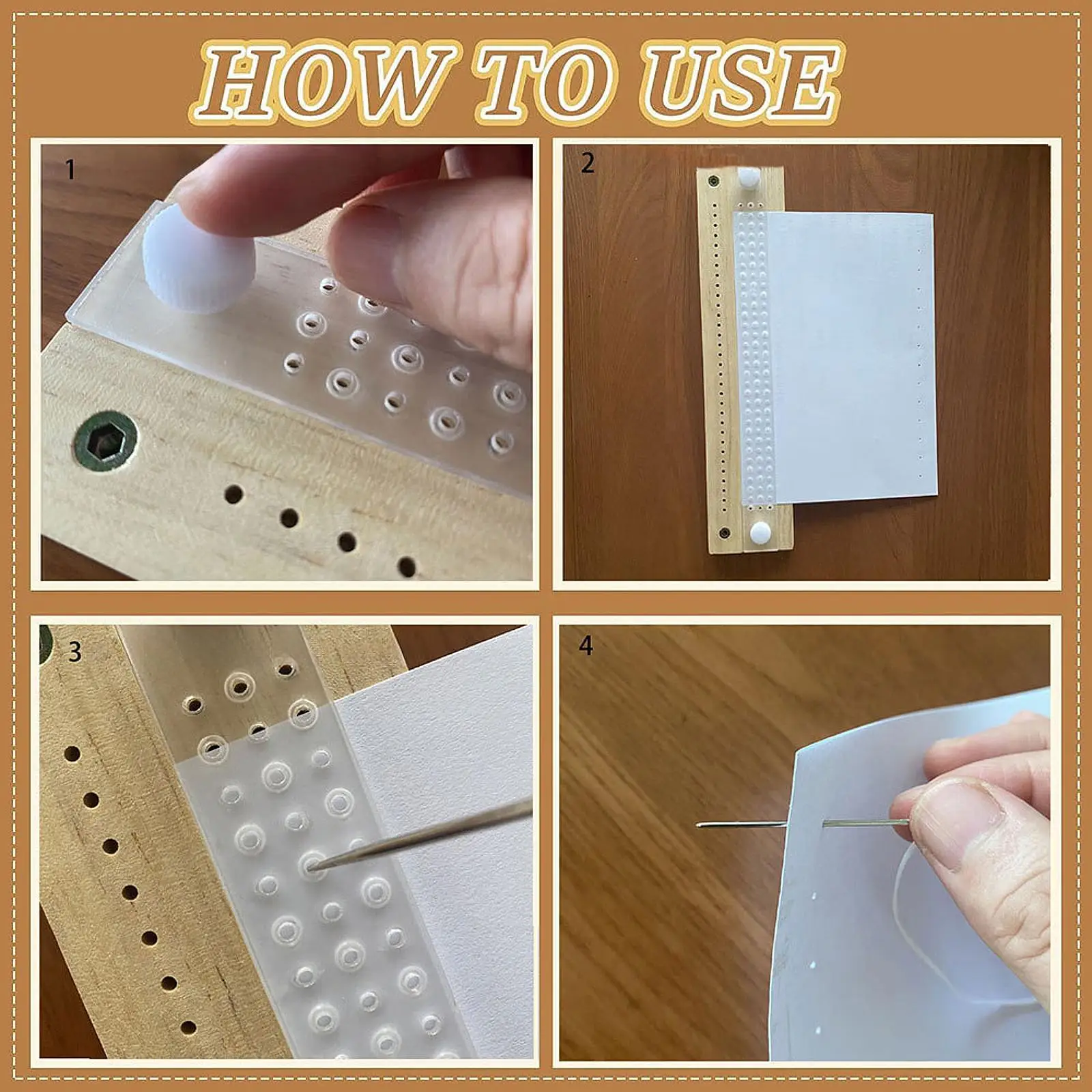 HOW TO USE

1

2

3

4