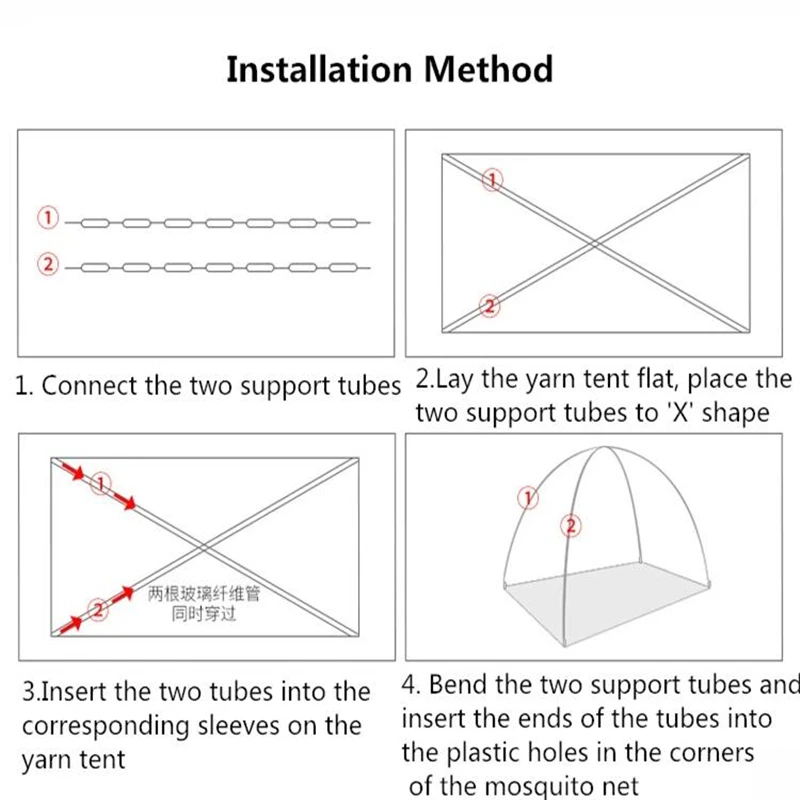 Installation Method

①
②

1. Connect the two support tubes

①
②

2.Lay the yarn tent flat, place the two support tubes to 'X' shape

①
②
两根玻璃纤维管
同时穿过

3.Insert the two tubes into the corresponding sleeves on the yarn tent

①
②

4. Bend the two support tubes and insert the ends of the tubes into the plastic holes in the corners of the mosquito net