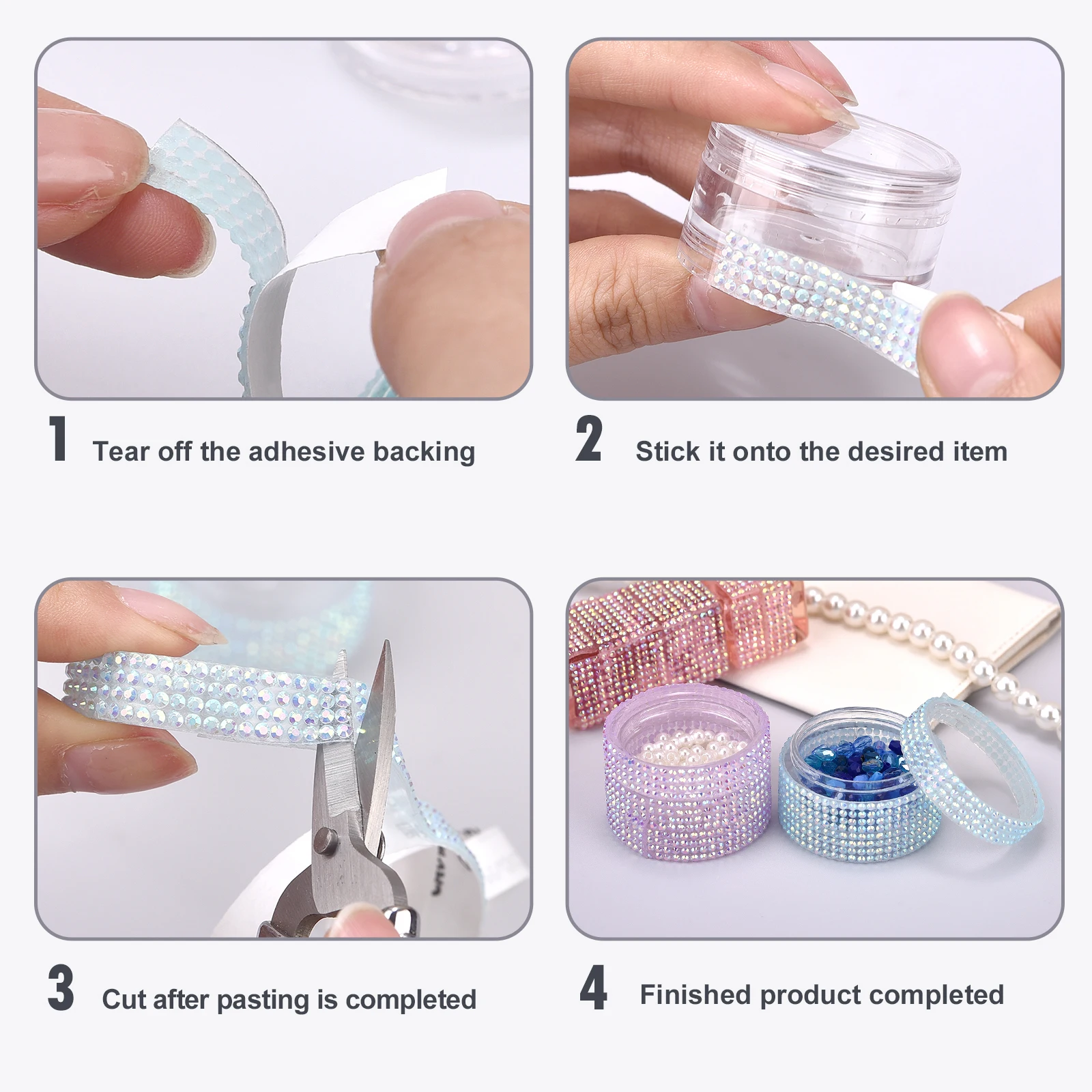 1 Tear off the adhesive backing

2 Stick it onto the desired item

3 Cut after pasting is completed

4 Finished product completed