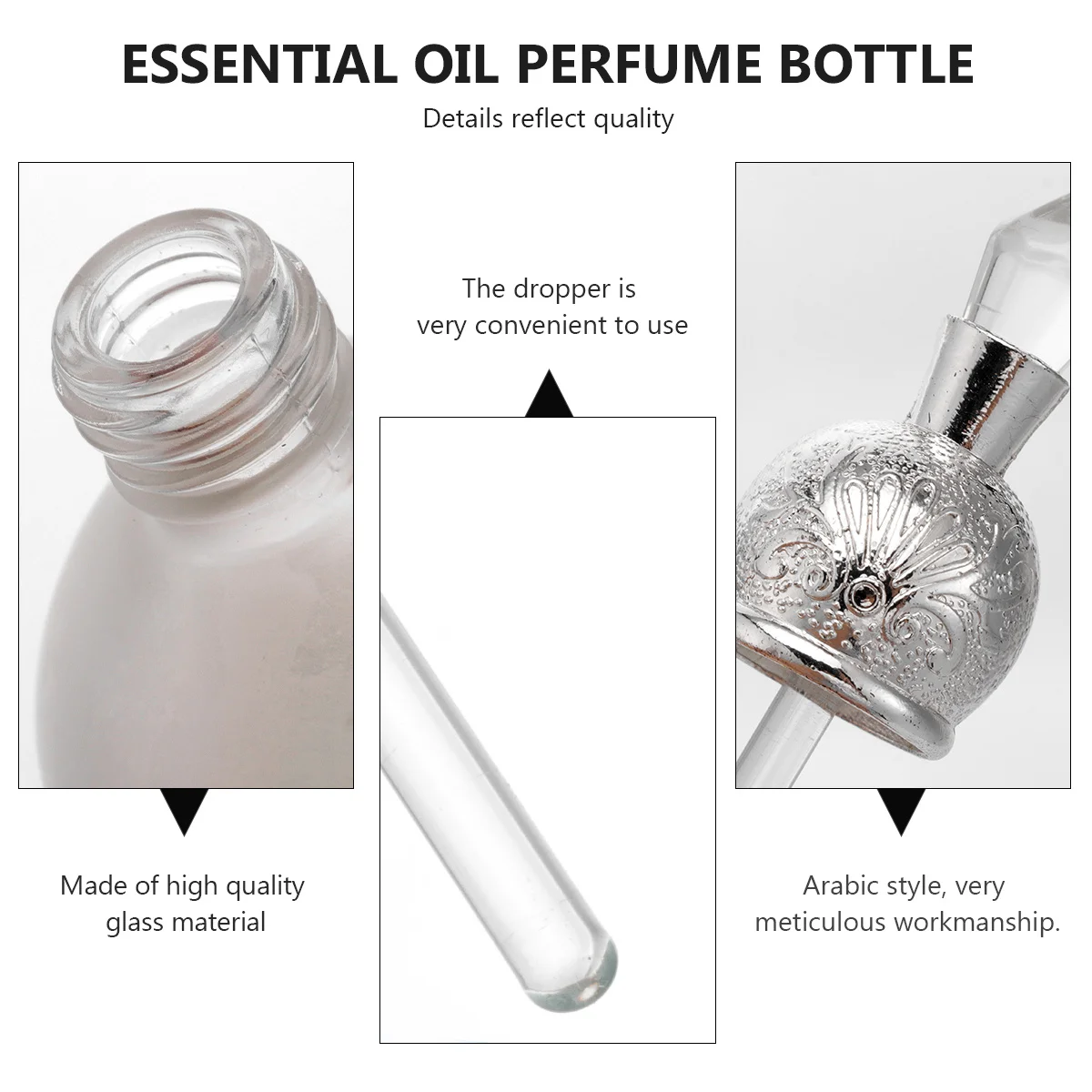 ESSENTIAL OIL PERFUME BOTTLE

Details reflect quality

The dropper is very convenient to use

Made of high quality glass material

Arabic style, very meticulous workmanship.