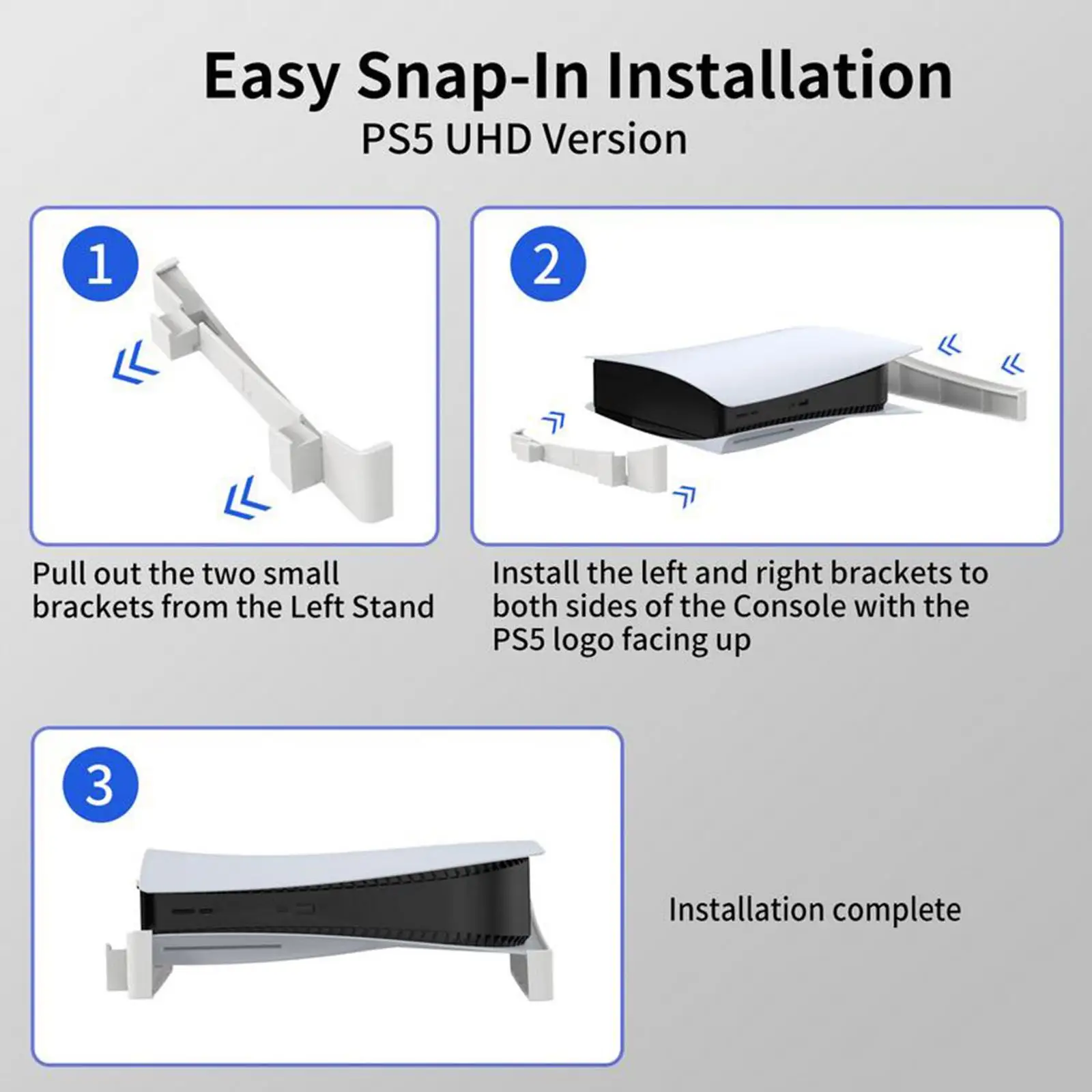 Easy Snap-In Installation
PS5 UHD Version

1

Pull out the two small brackets from the Left Stand

2

Install the left and right brackets to both sides of the Console with the PS5 logo facing up

3

Installation complete