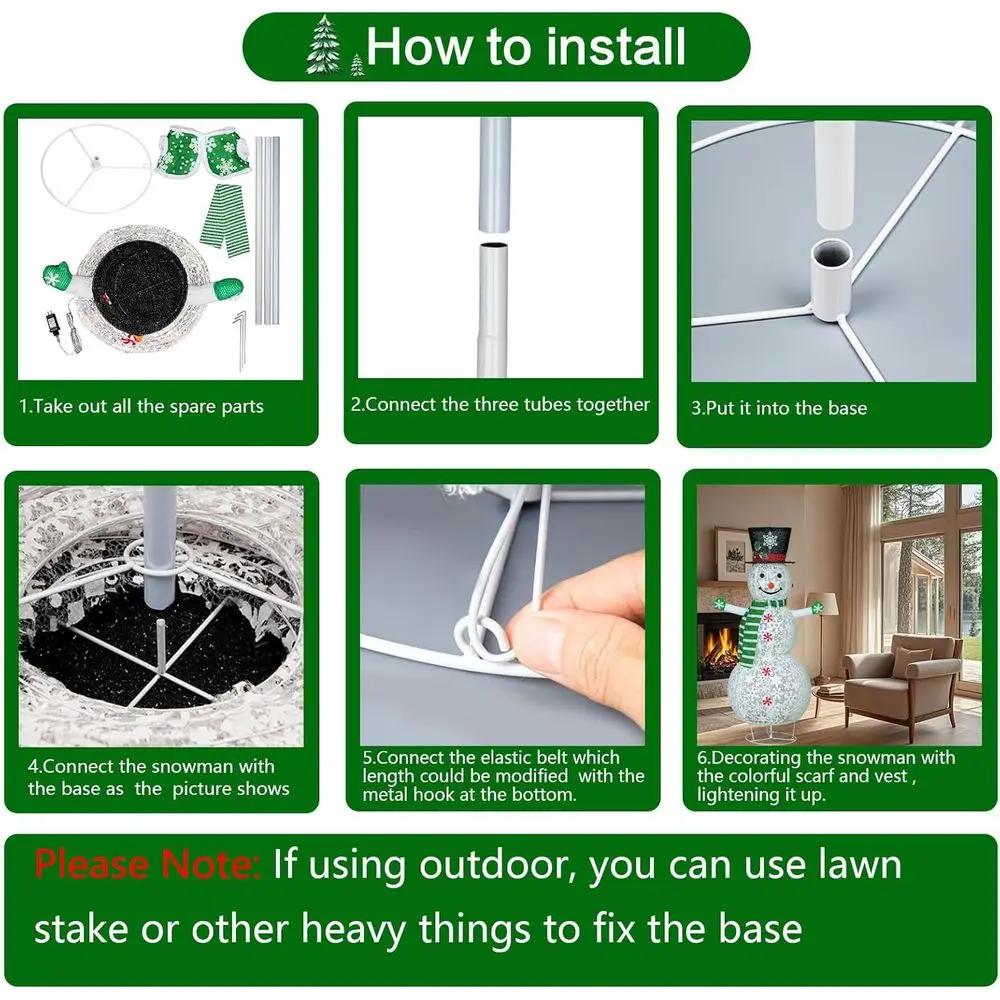 How to install

1.Take out all the spare parts

2.Connect the three tubes together

3.Put it into the base

4.Connect the snowman with the base as the picture shows

5.Connect the elastic belt which length could be modified with the metal hook at the bottom.

6.Decorating the snowman with the colorful scarf and vest , lightening it up.

Please Note: If using outdoor, you can use lawn stake or other heavy things to fix the base