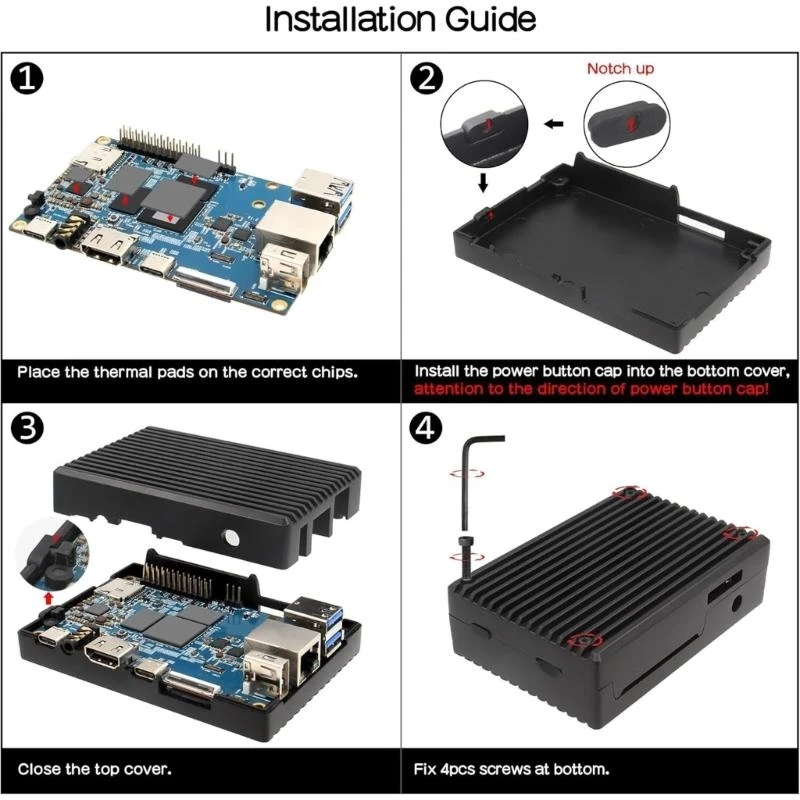 Installation Guide

1

Place the thermal pads on the correct chips.

2

Notch up

Install the power button cap into the bottom cover, attention to the direction of power button cap!

3

Close the top cover.

4

Fix 4pcs screws at bottom.