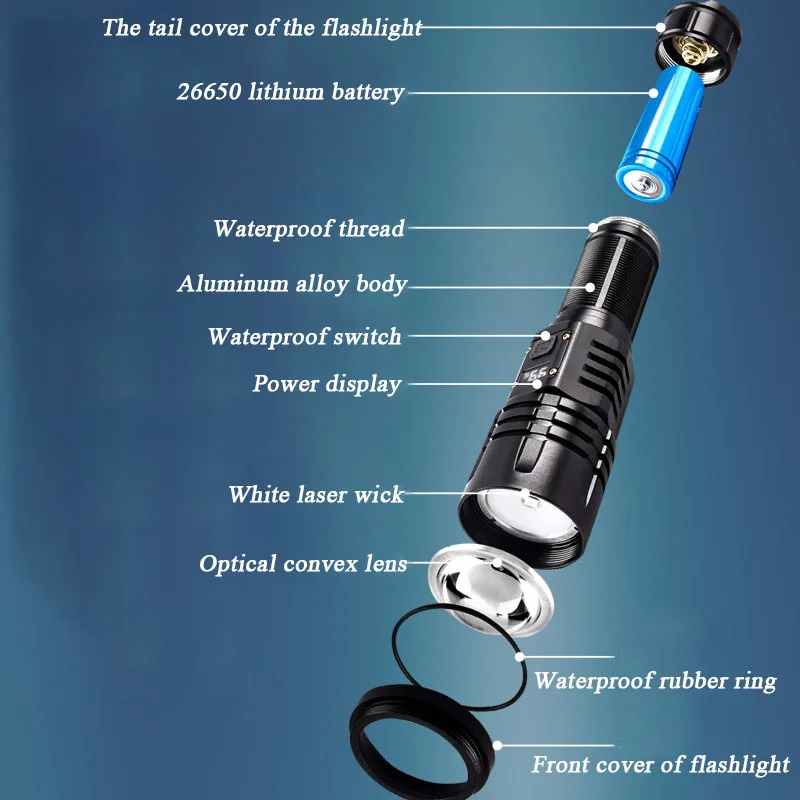 The tail cover of the flashlight

26650 lithium battery

Waterproof thread

Aluminum alloy body

Waterproof switch

Power display

55

White laser wick

Optical convex lens

Waterproof rubber ring

Front cover of flashlight