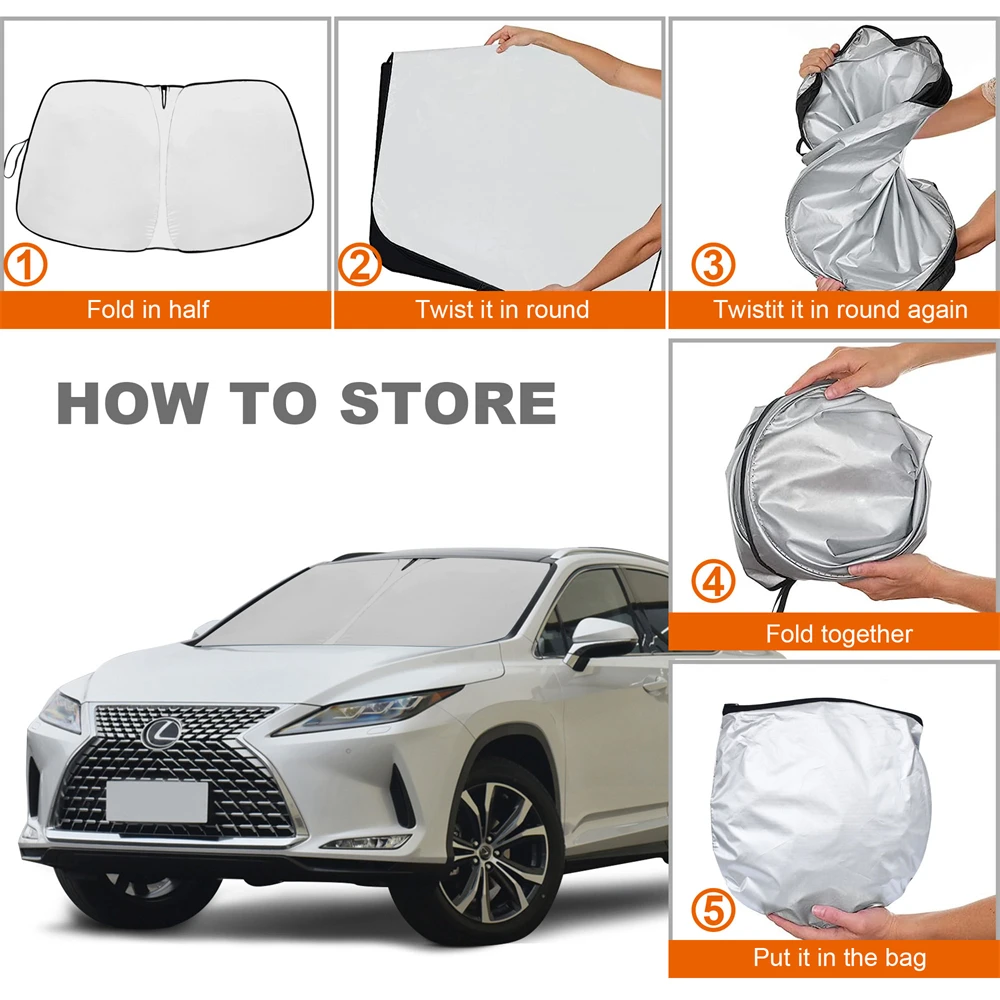 ①
Fold in half

②
Twist it in round

③
Twistit it in round again

HOW TO STORE

④
Fold together

⑤
Put it in the bag