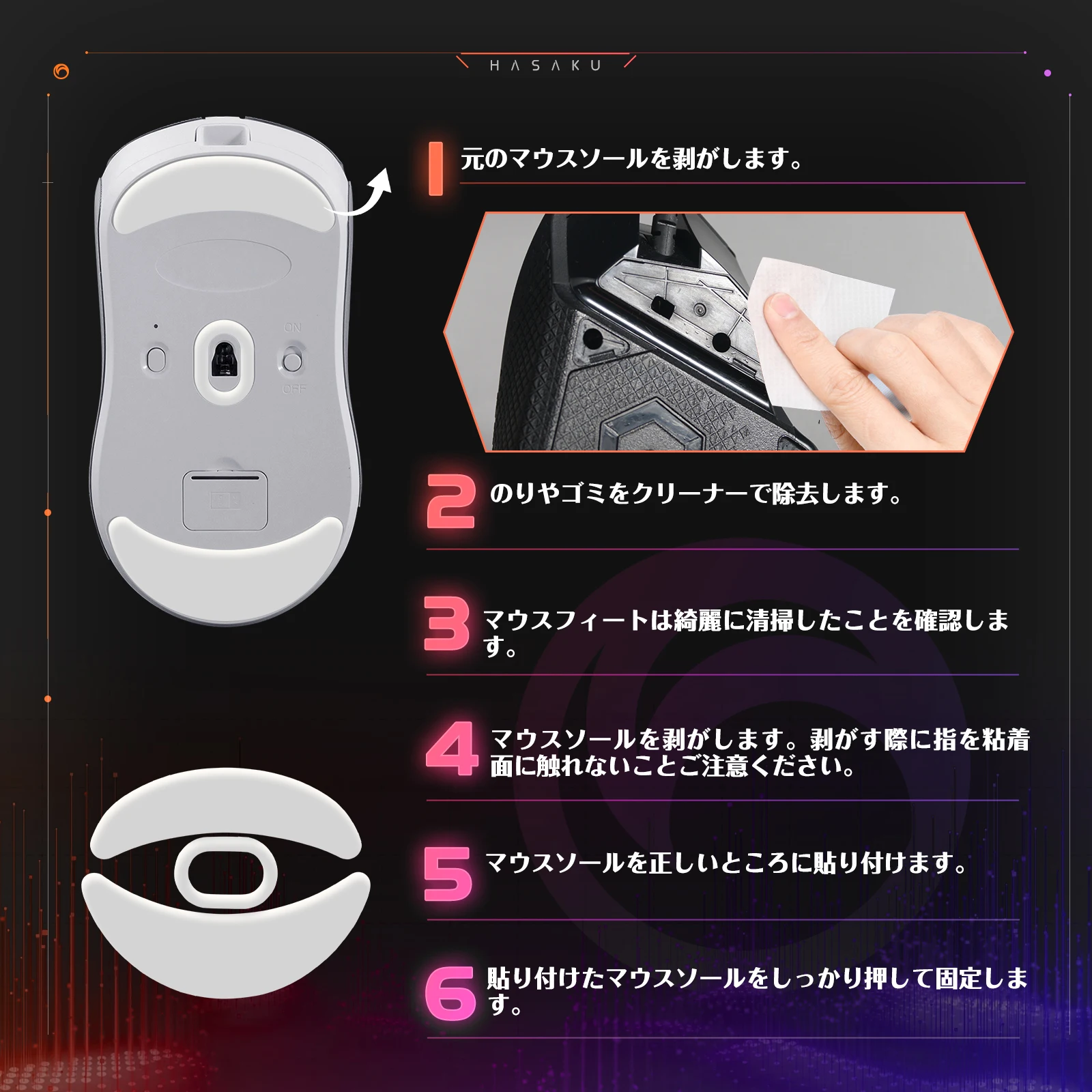 HASAKU

ON

OFF

1 元のマウスソールを剥がします。

2 のりやゴミをクリーナーで除去します。

3 マウスフィートは綺麗に清掃したことを確認します。

4 マウスソールを剥がします。剥がす際に指を粘着面に触れないことご注意ください。

5 マウスソールを正しいところに貼り付けます。

6 貼り付けたマウスソールをしっかり押して固定します。