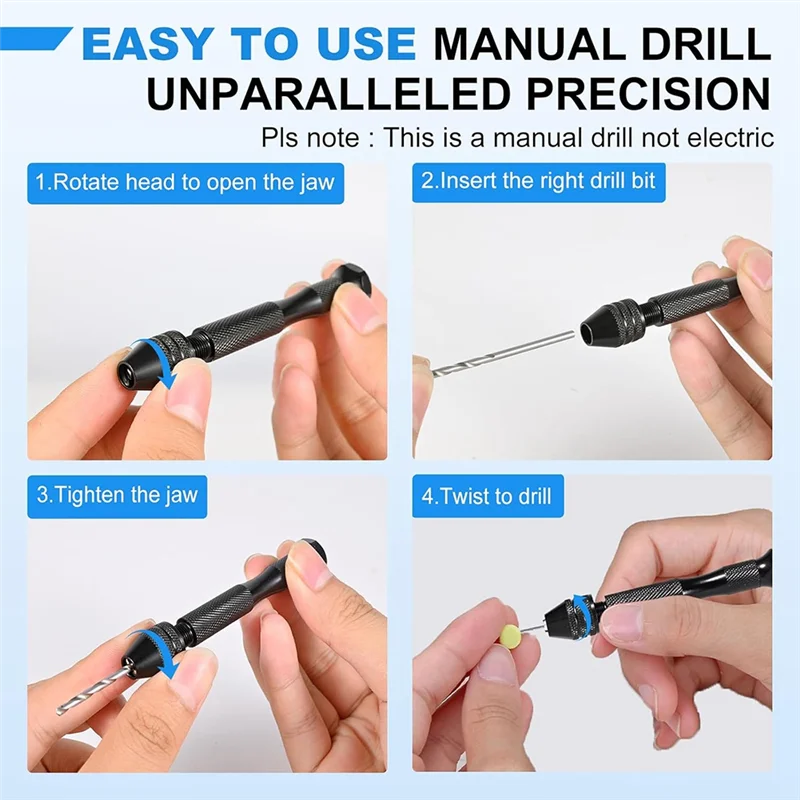 EASY TO USE MANUAL DRILL
UNPARALLELED PRECISION

Pls note : This is a manual drill not electric

1.Rotate head to open the jaw

2.Insert the right drill bit

3.Tighten the jaw

4.Twist to drill