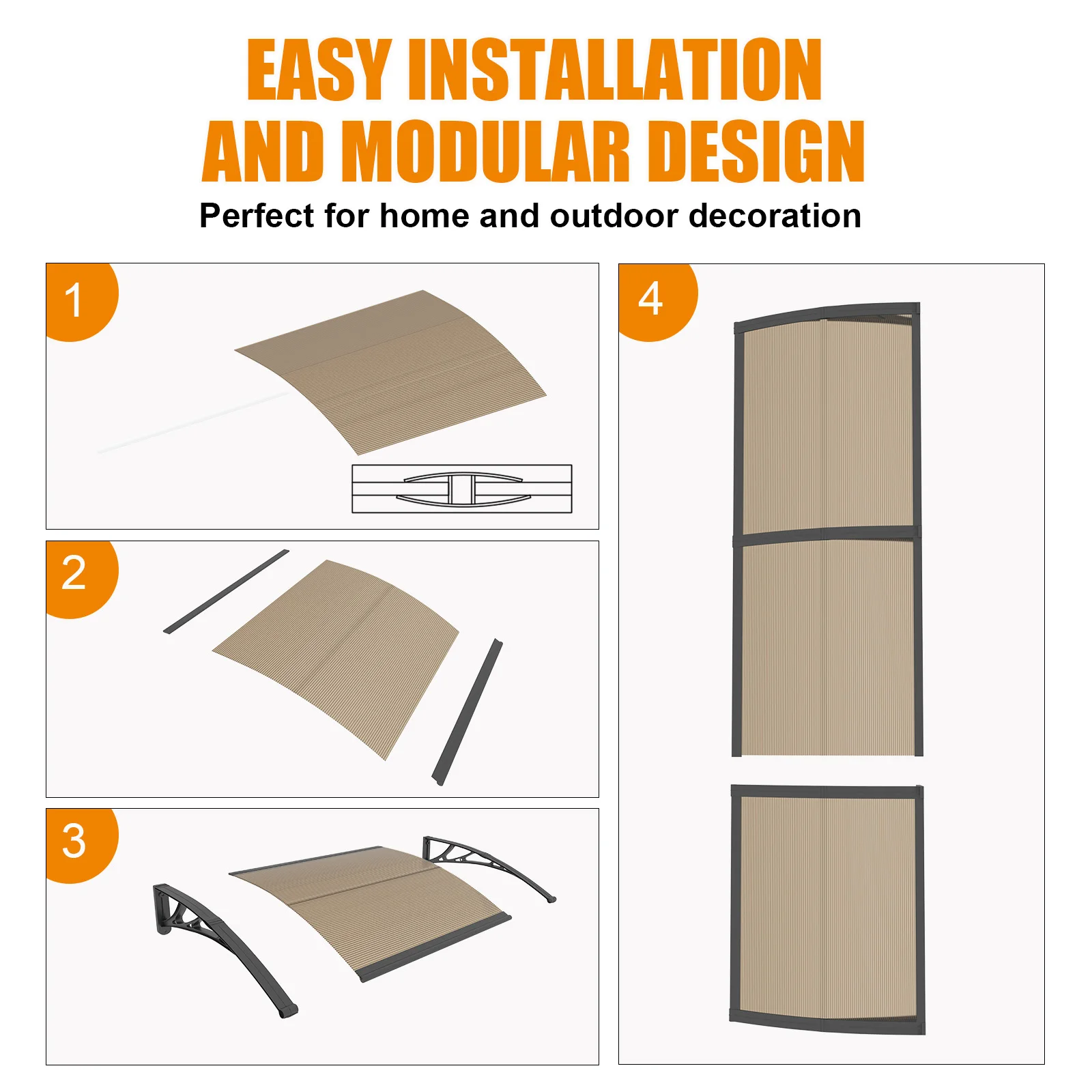 EASY INSTALLATION
AND MODULAR DESIGN

Perfect for home and outdoor decoration

1

2

3

4