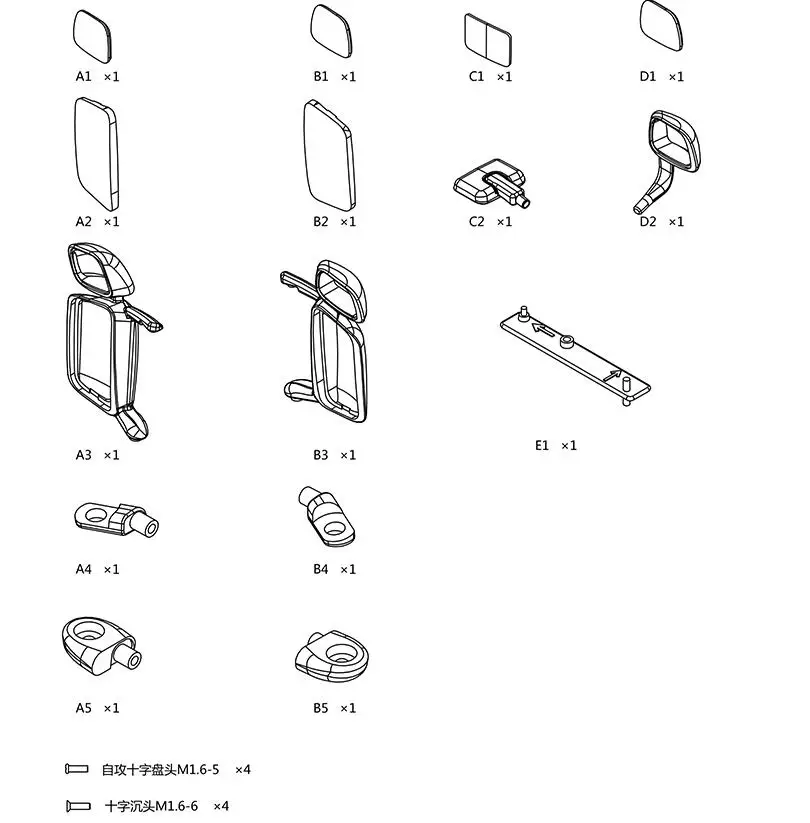 A1 ×1

B1 ×1

C1 ×1

D1 ×1

A2 ×1

B2 ×1

C2 ×1

D2 ×1

A3 ×1

B3 ×1

E1 ×1

A4 ×1

B4 ×1

A5 ×1

B5 ×1

自攻十字盘头M1.6-5 ×4

十字沉头M1.6-6 ×4