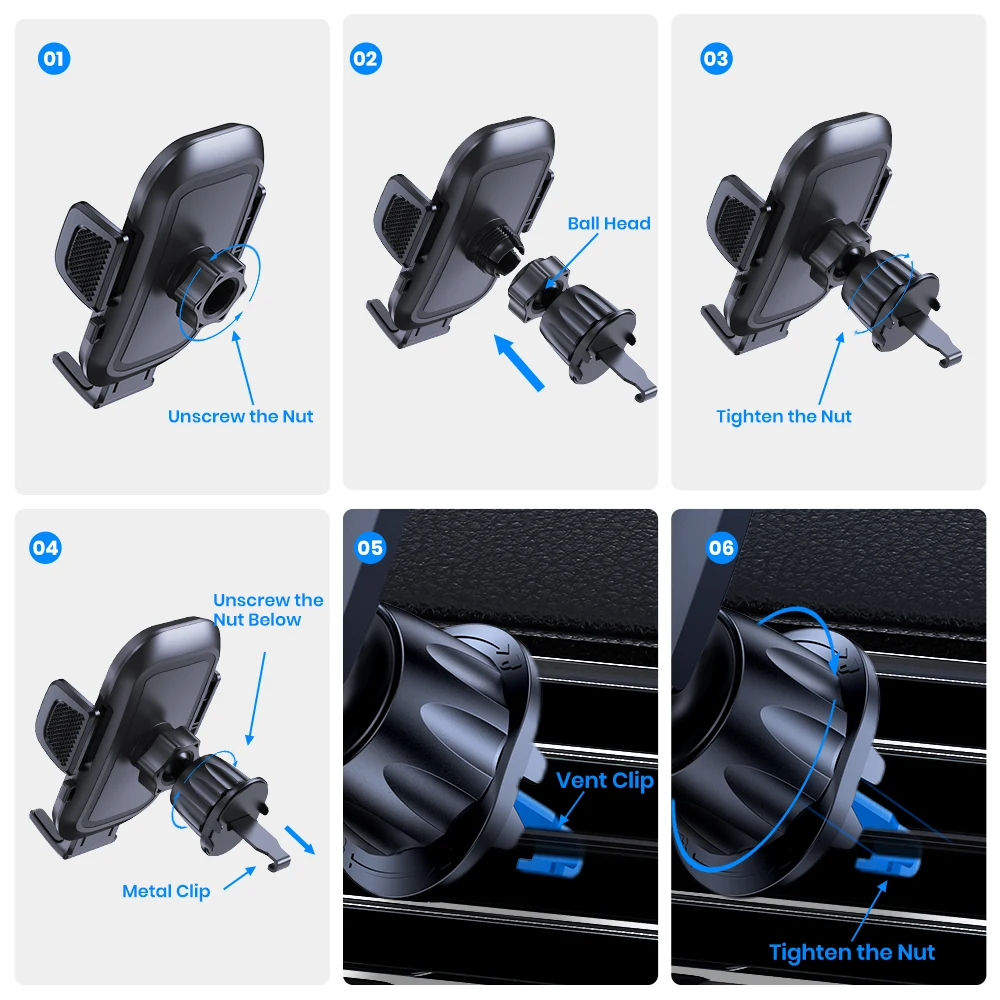 01

Unscrew the Nut

02

Ball Head

03

Tighten the Nut

04

Unscrew the Nut Below

Metal Clip

05

Vent Clip

06

Tighten the Nut