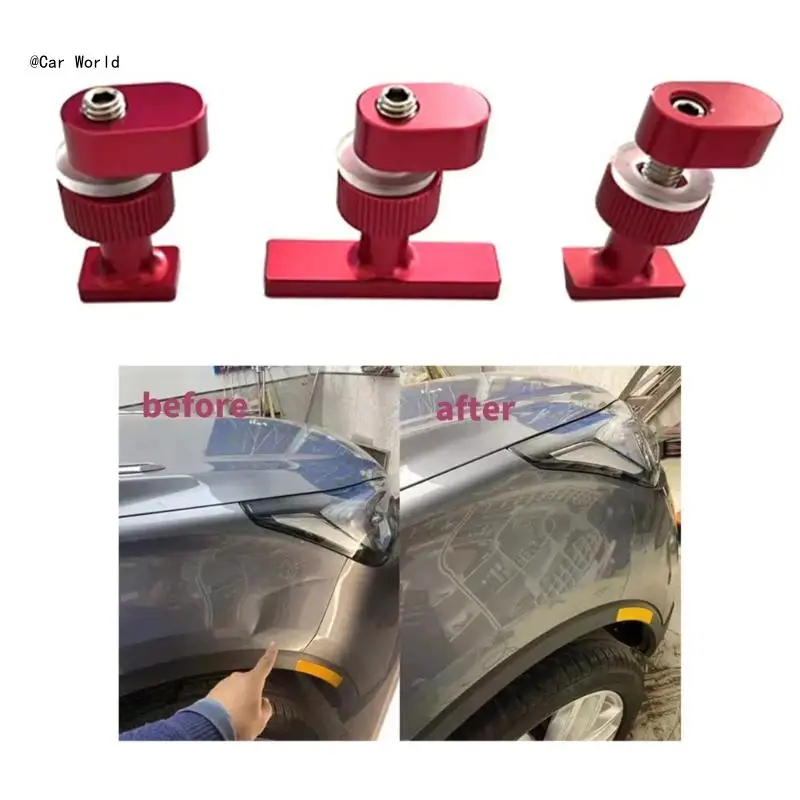 @Car World

before

after