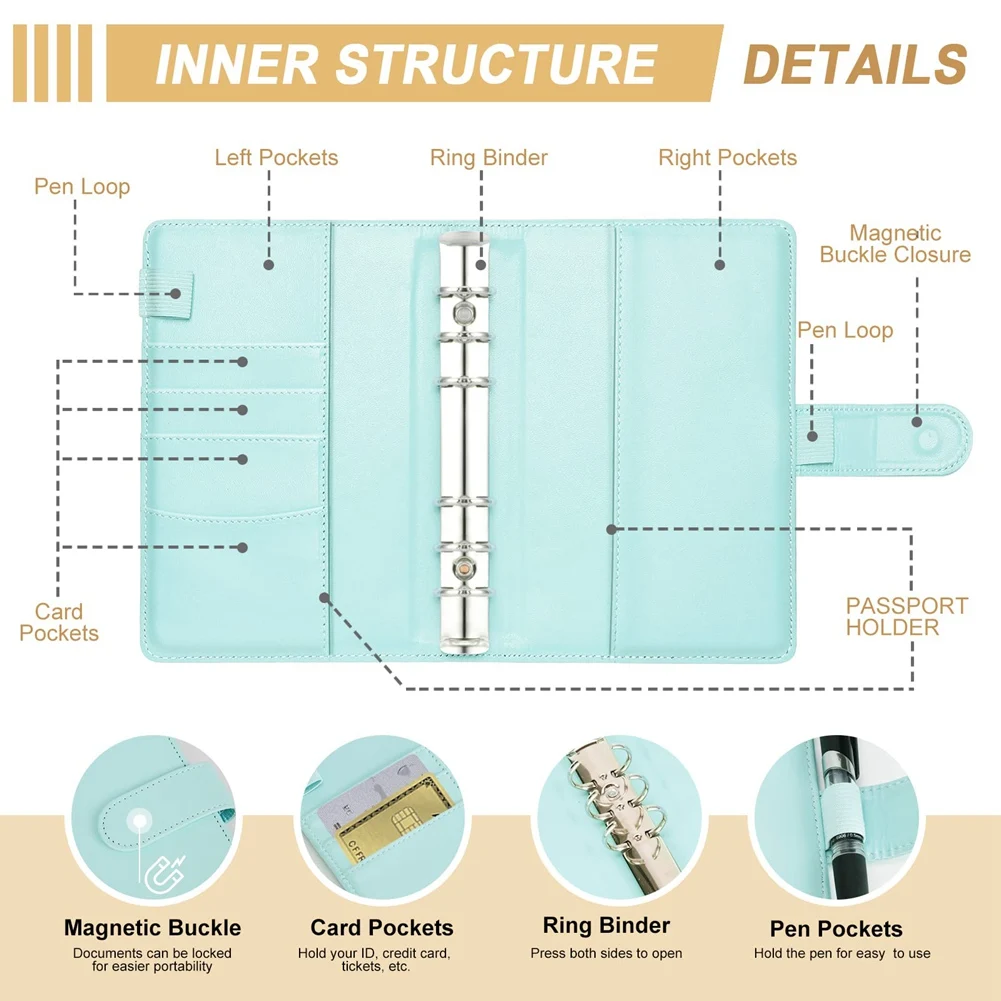 INNER STRUCTURE DETAILS

Pen Loop

Left Pockets

Ring Binder

Right Pockets

Magnetic Buckle Closure

Pen Loop

Card Pockets

PASSPORT HOLDER

Magnetic Buckle
Documents can be locked for easier portability

Card Pockets
Hold your ID, credit card, tickets, etc.

Ring Binder
Press both sides to open

Pen Pockets
Hold the pen for easy to use