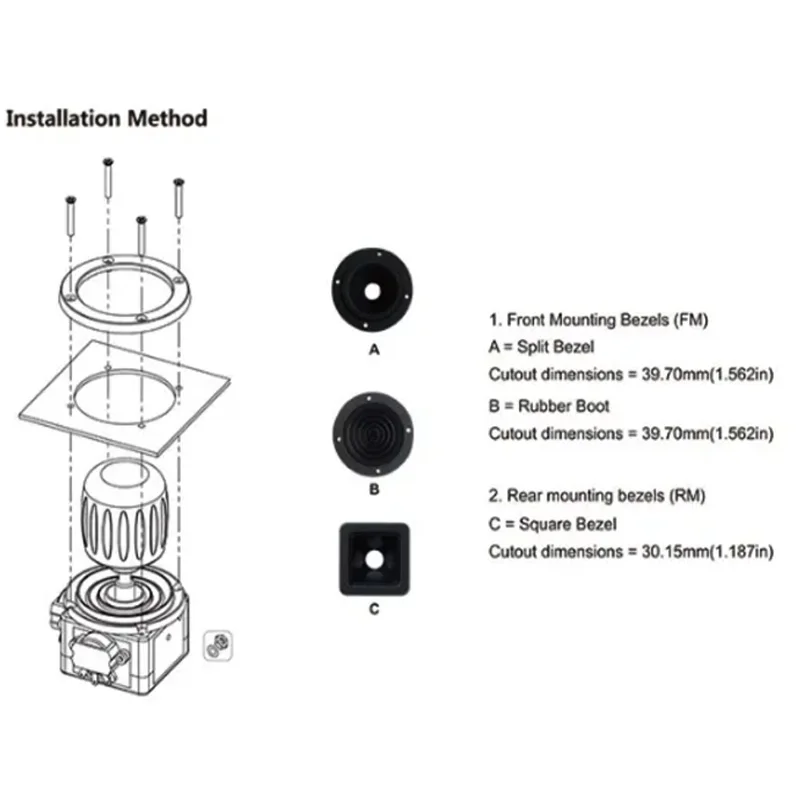 Installation Method

A

B

C

1. Front Mounting Bezels (FM)
A = Split Bezel
Cutout dimensions = 39.70mm(1.562in)
B = Rubber Boot
Cutout dimensions = 39.70mm(1.562in)

2. Rear mounting bezels (RM)
C = Square Bezel
Cutout dimensions = 30.15mm(1.187in)