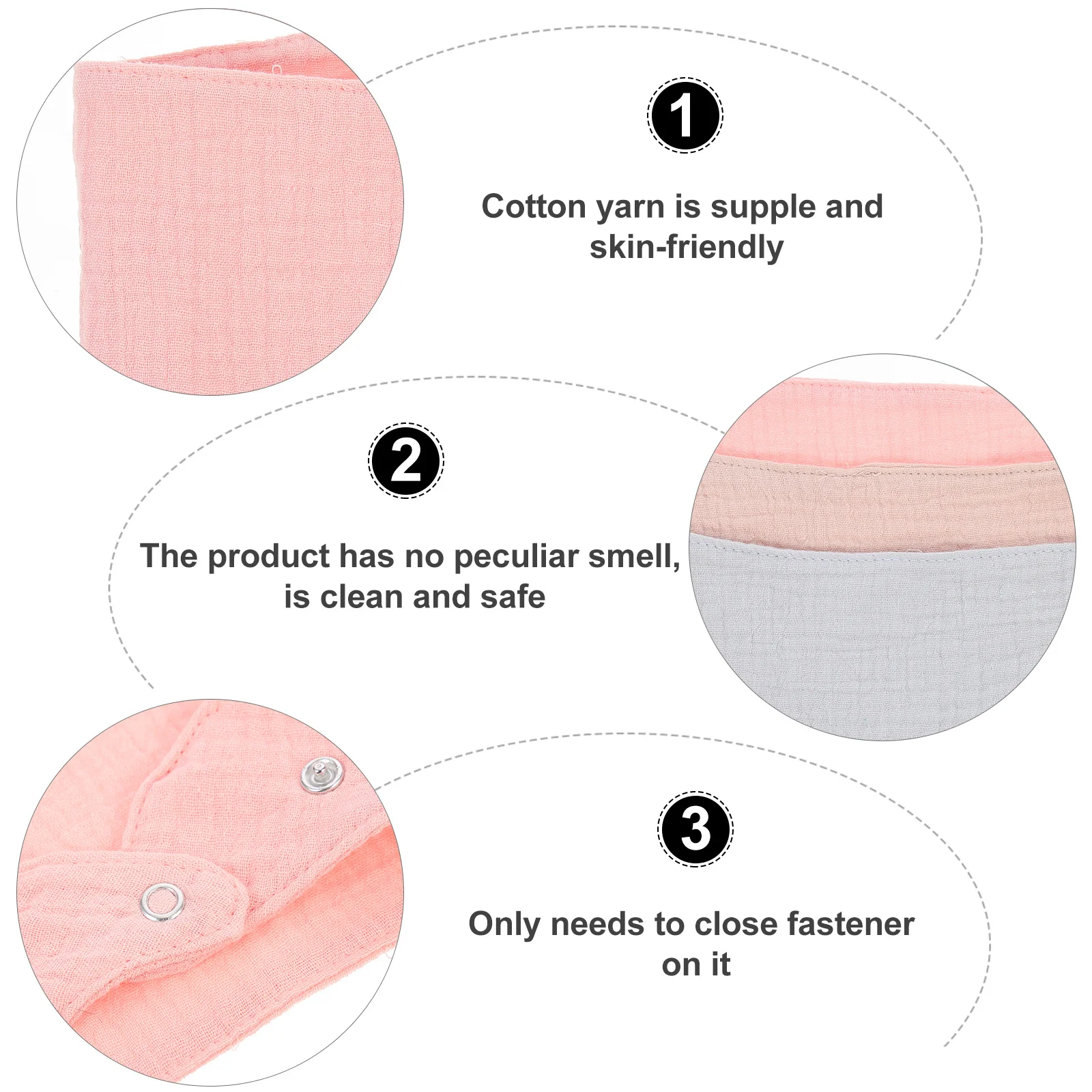 1

Cotton yarn is supple and skin-friendly

2

The product has no peculiar smell, is clean and safe

3

Only needs to close fastener on it